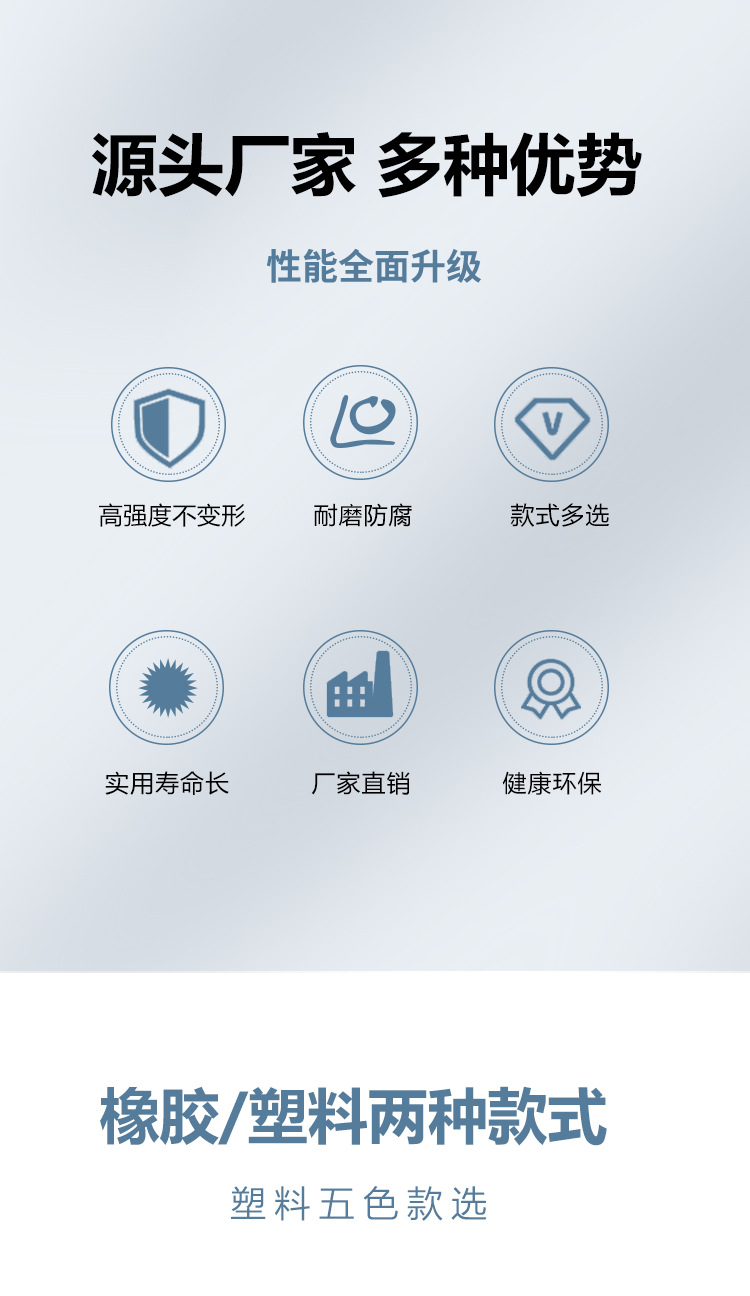 源头厂家 多种优势

性能全面升级

高强度不变形

耐磨防腐

款式多选

实用寿命长

厂家直销

健康环保

橡胶/塑料两种款式

塑料五色款选