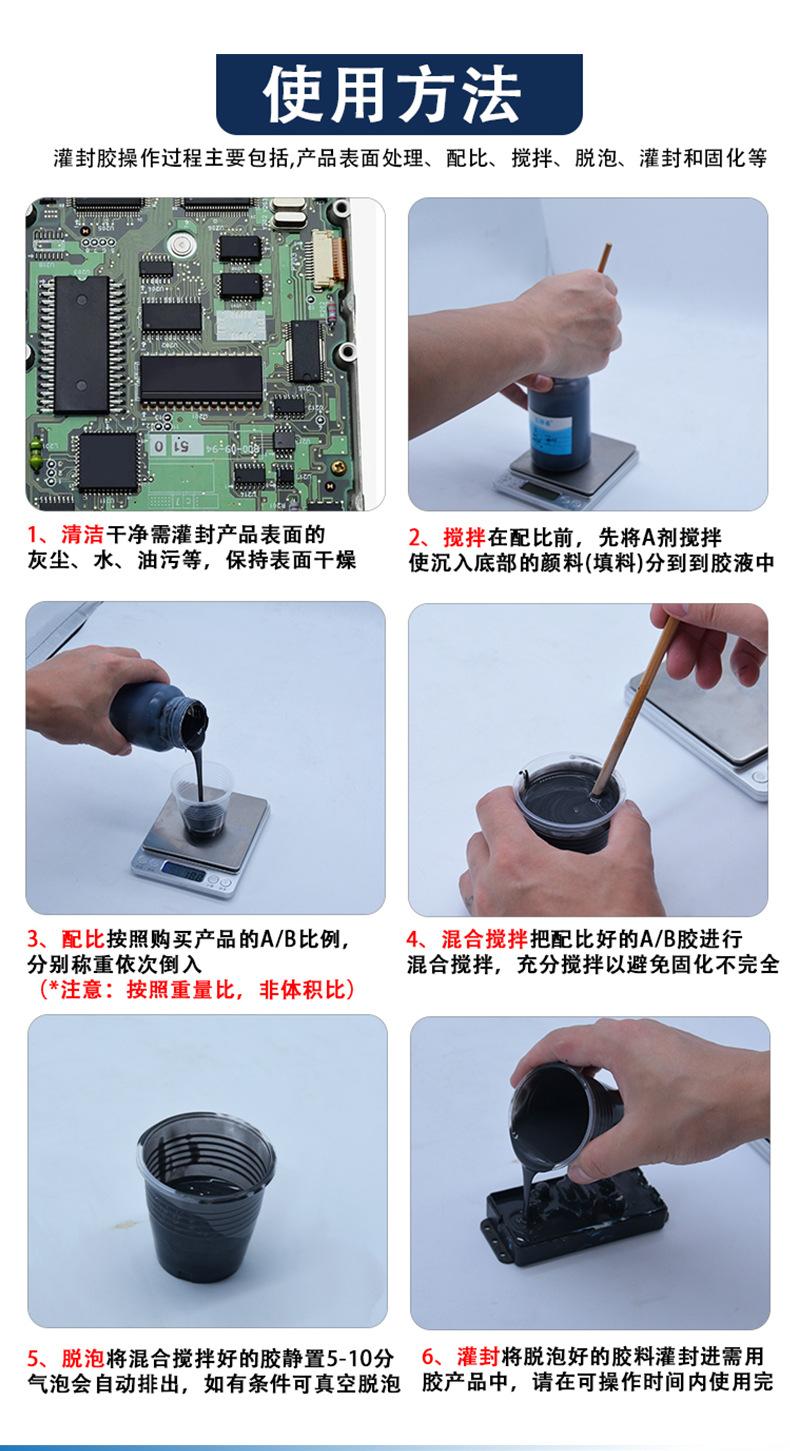 使用方法

灌封胶操作过程主要包括,产品表面处理、配比、搅拌、脱泡、灌封和固化等

1、清洁干净需灌封产品表面的灰尘、水、油污等，保持表面干燥

2、搅拌在配比前，先将A剂搅拌使沉入底部的颜料(填料)分到到胶液中

3、配比按照购买产品的A/B比例，分别称重依次倒入
（*注意：按照重量比，非体积比）

4、混合搅拌把配比好的A/B胶进行混合搅拌，充分搅拌以避免固化不完全

5、脱泡将混合搅拌好的胶静置5-10分气泡会自动排出，如有条件可真空脱泡

6、灌封将脱泡好的胶料灌封进需用胶产品中，请在可操作时间内使用完