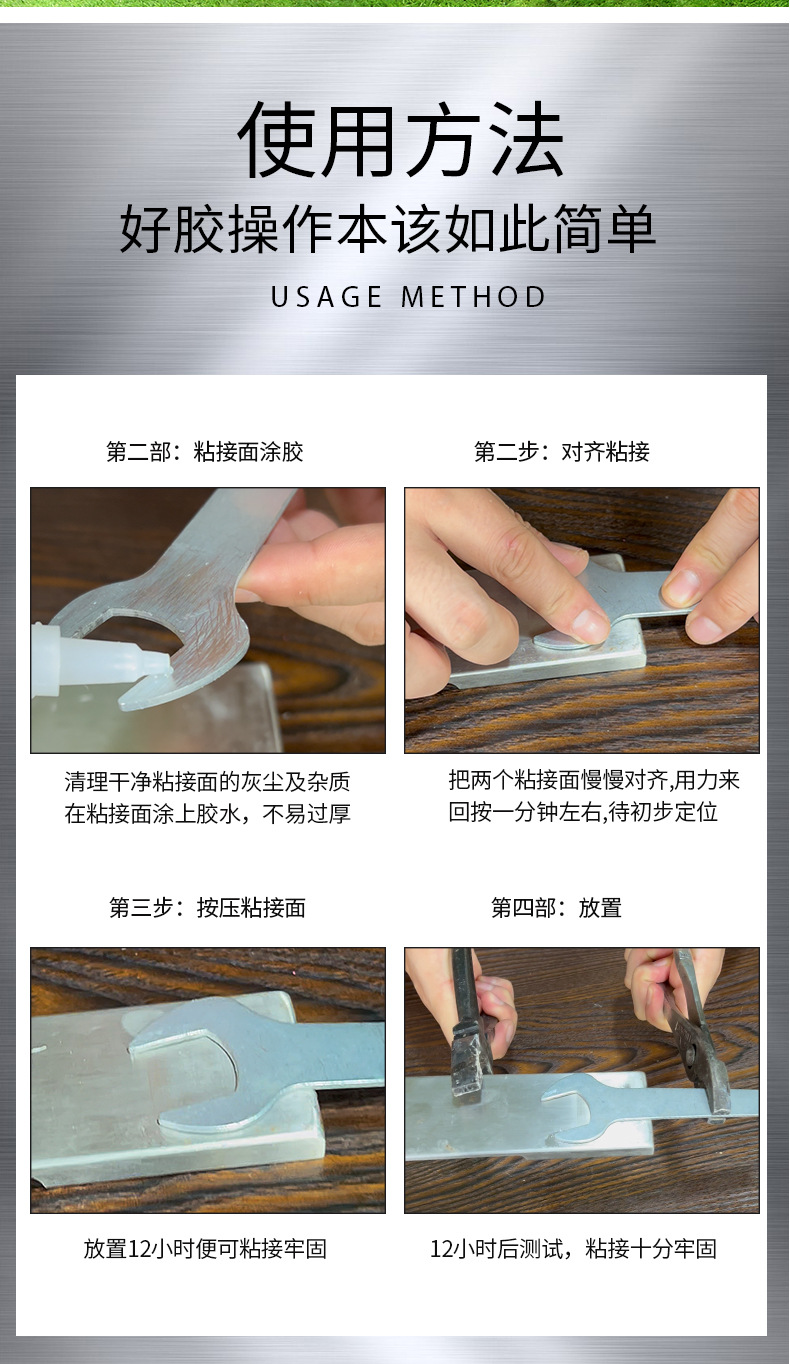 使用方法
好胶操作本该如此简单
USAGE METHOD

第二部：粘接面涂胶

清理干净粘接面的灰尘及杂质
在粘接面涂上胶水，不易过厚

第二步：对齐粘接

把两个粘接面慢慢对齐,用力来回按一分钟左右,待初步定位

第三步：按压粘接面

放置12小时便可粘接牢固

第四部：放置

12小时后测试，粘接十分牢固