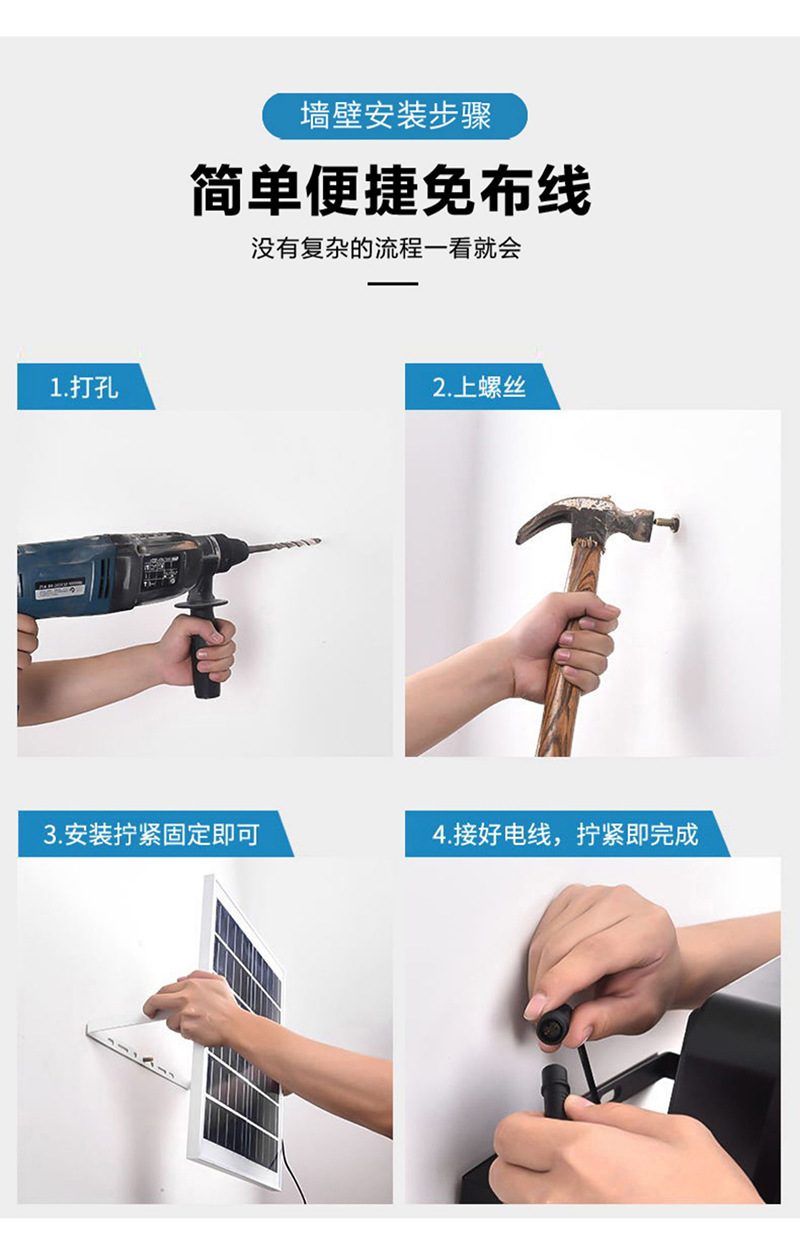 墙壁安装步骤

简单便捷免布线

没有复杂的流程一看就会

1.打孔

2.上螺丝

3.安装拧紧固定即可

4.接好电线，拧紧即完成