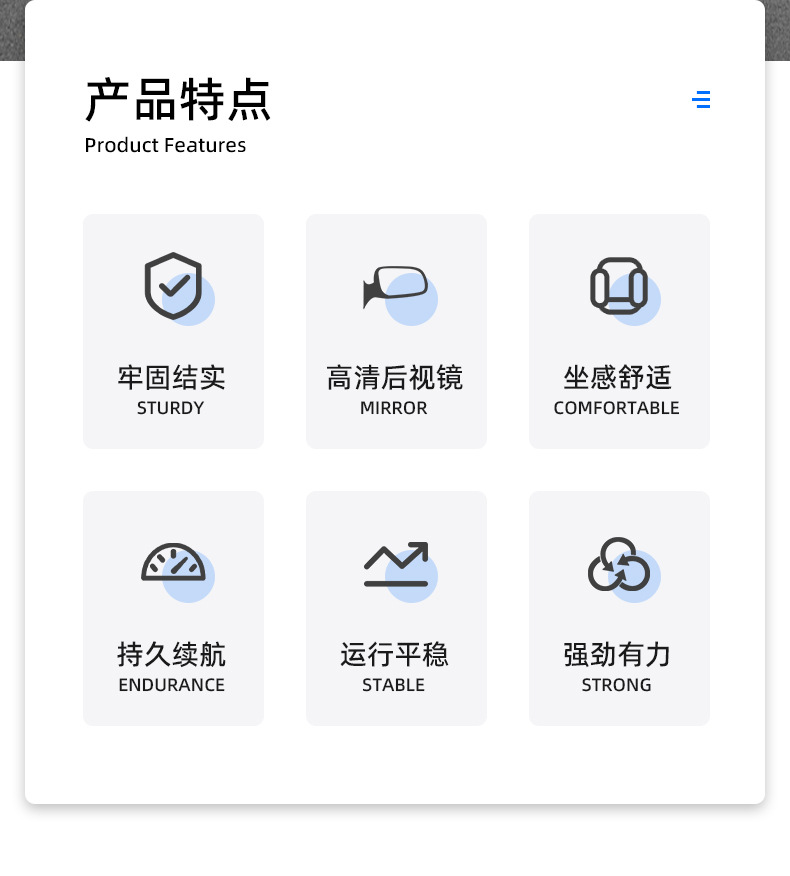 产品特点
Product Features

牢固结实
STURDY

高清后视镜
MIRROR

坐感舒适
COMFORTABLE

持久续航
ENDURANCE

运行平稳
STABLE

强劲有力
STRONG