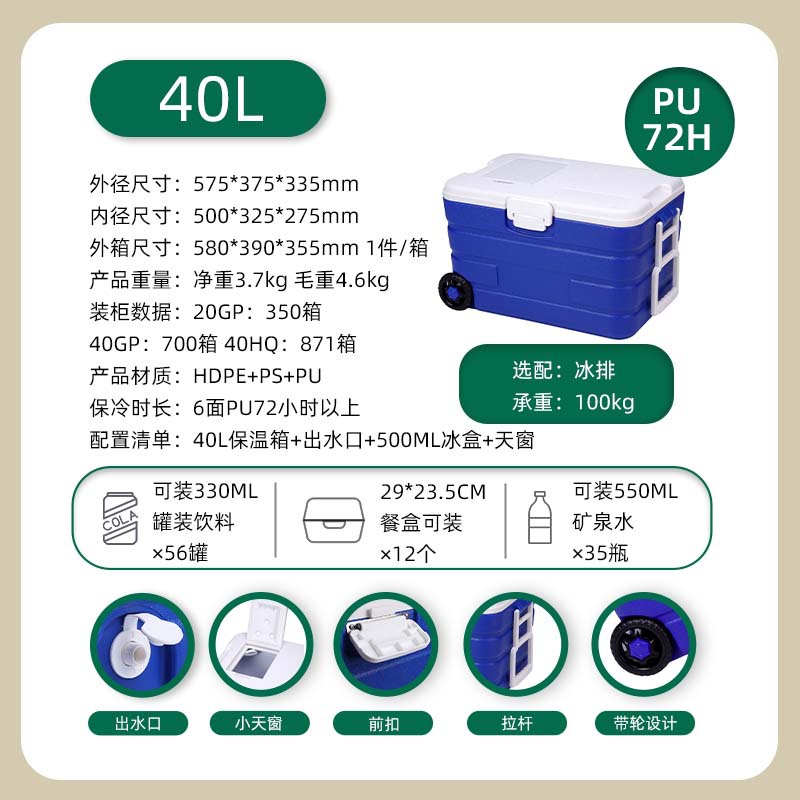 40L

PU 72H

外径尺寸：575*375*335mm
内径尺寸：500*325*275mm
外箱尺寸：580*390*355mm 1件/箱
产品重量：净重3.7kg 毛重4.6kg
装柜数据：20GP：350箱
40GP：700箱 40HQ：871箱
产品材质：HDPE+PS+PU
保冷时长：6面PU72小时以上
配置清单：40L保温箱+出水口+500ML冰盒+天窗

选配：冰排
承重：100kg

COLA
可装330ML
罐装饮料
×56罐

29*23.5CM
餐盒可装
×12个

可装550ML
矿泉水
×35瓶

出水口

小天窗

前扣

拉杆

带轮设计