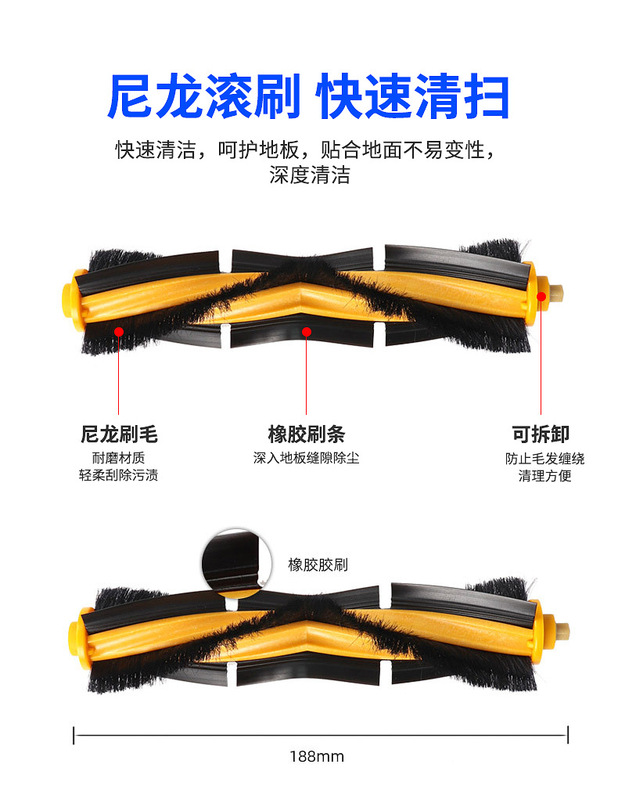 尼龙滚刷 快速清扫

快速清洁，呵护地板，贴合地面不易变性，深度清洁

尼龙刷毛
耐磨材质
轻柔刮除污渍

橡胶刷条
深入地板缝隙除尘

可拆卸
防止毛发缠绕
清理方便

橡胶胶刷

188mm