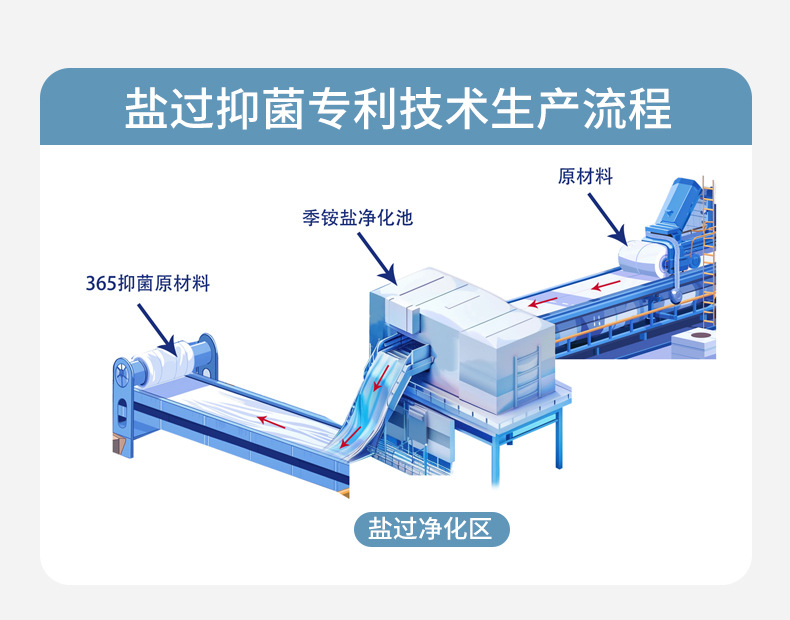 盐过抑菌专利技术生产流程

原材料

季铵盐净化池

365抑菌原材料

盐过净化区