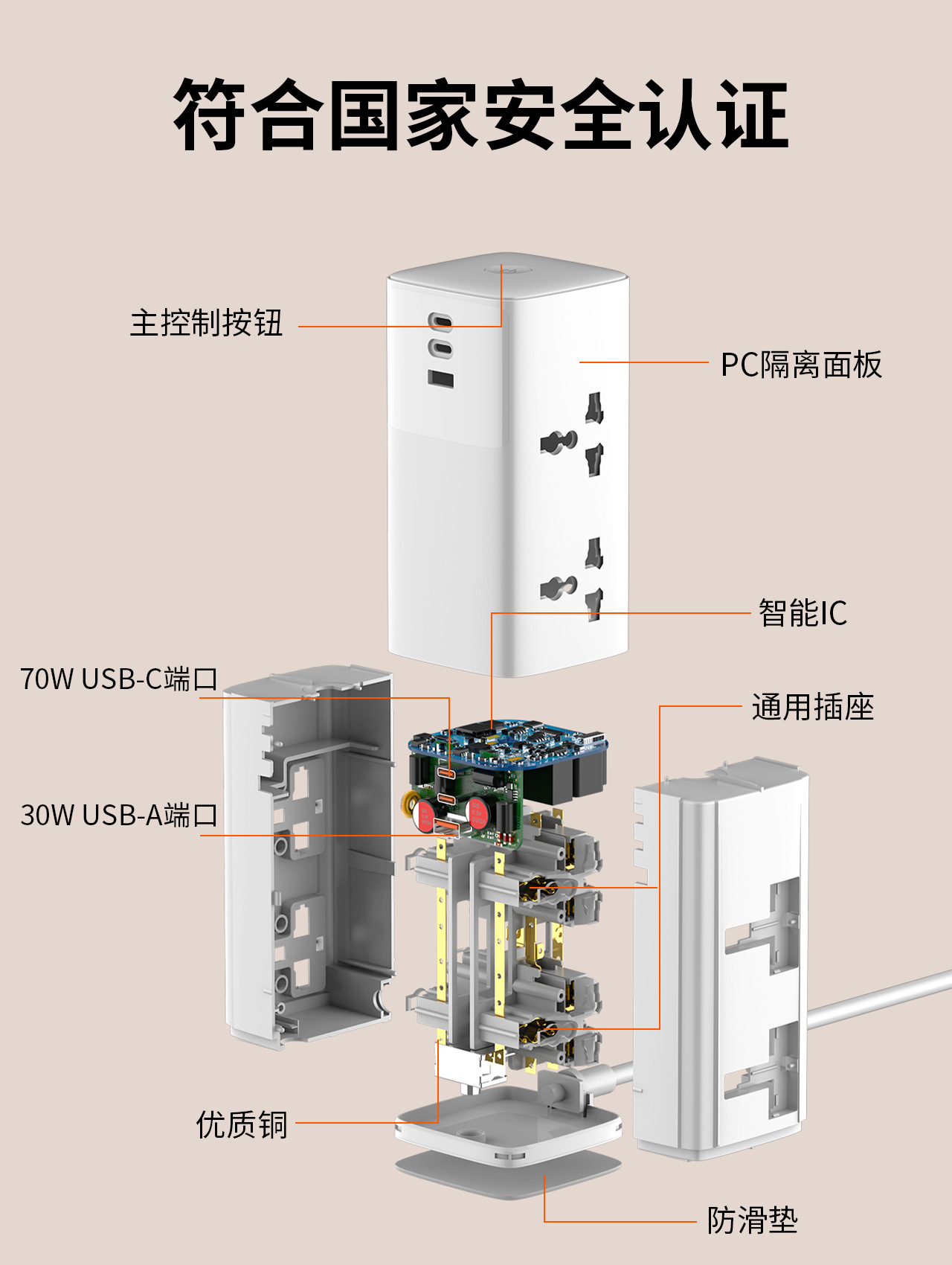 符合国家安全认证

主控制按钮

PC隔离面板

智能IC

70W USB-C端口

通用插座

30W USB-A端口

优质铜

防滑垫