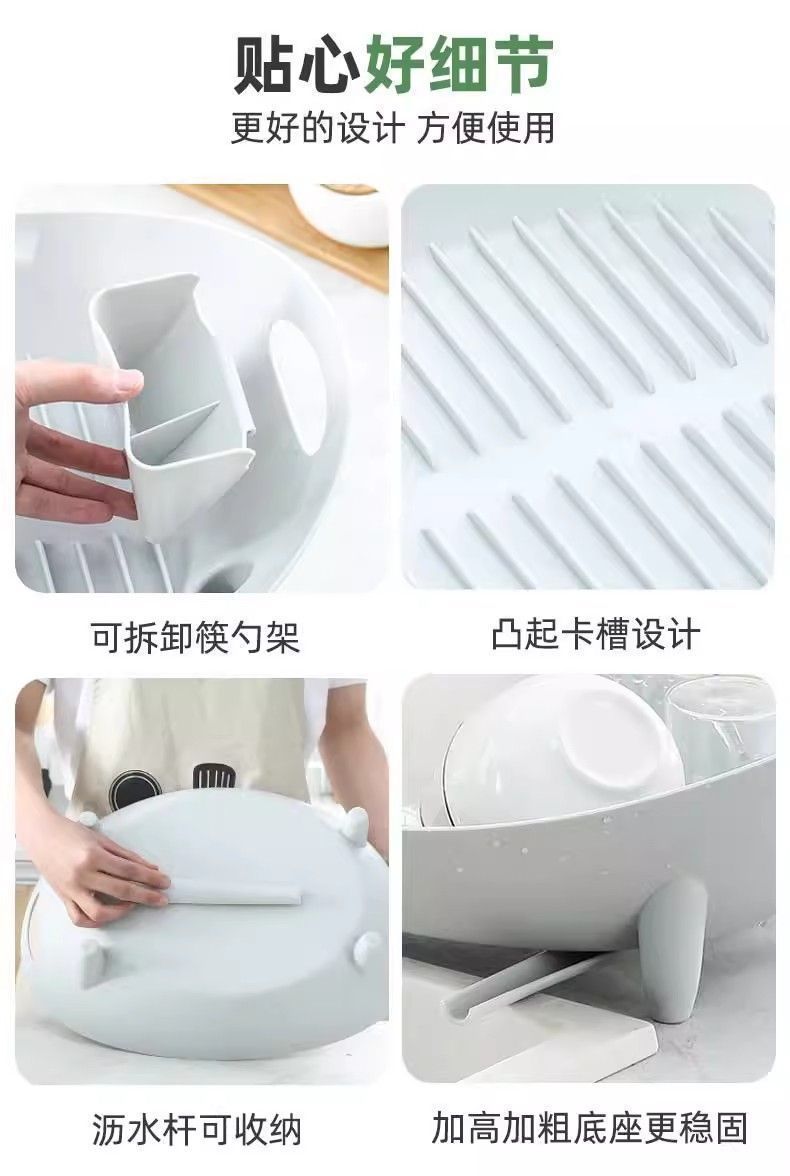 贴心好细节

更好的设计 方便使用

可拆卸筷勺架

凸起卡槽设计

沥水杆可收纳

加高加粗底座更稳固