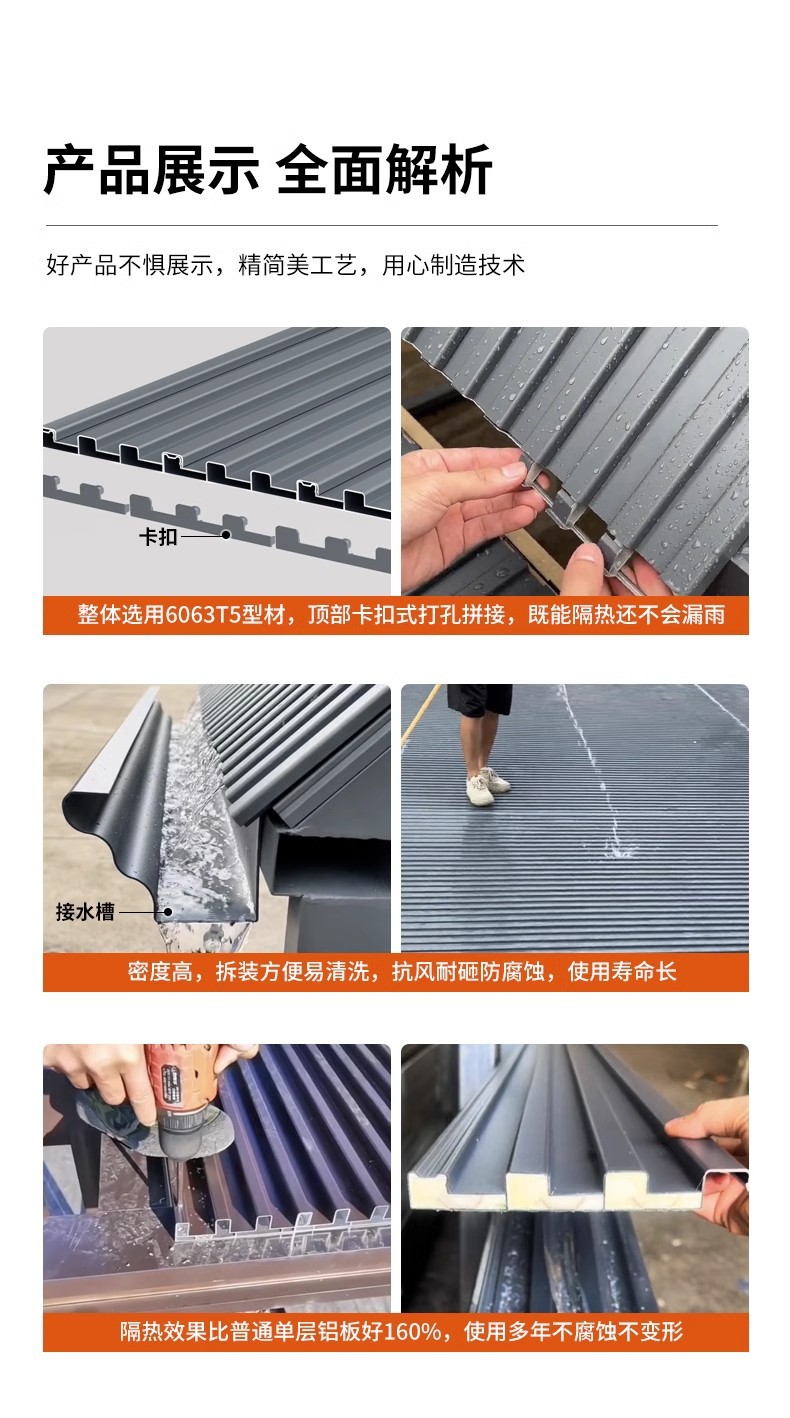 产品展示 全面解析

好产品不惧展示，精简美工艺，用心制造技术

卡扣

整体选用6063T5型材，顶部卡扣式打孔拼接，既能隔热还不会漏雨

接水槽

密度高，拆装方便易清洗，抗风耐砸防腐蚀，使用寿命长

隔热效果比普通单层铝板好160%，使用多年不腐蚀不变形