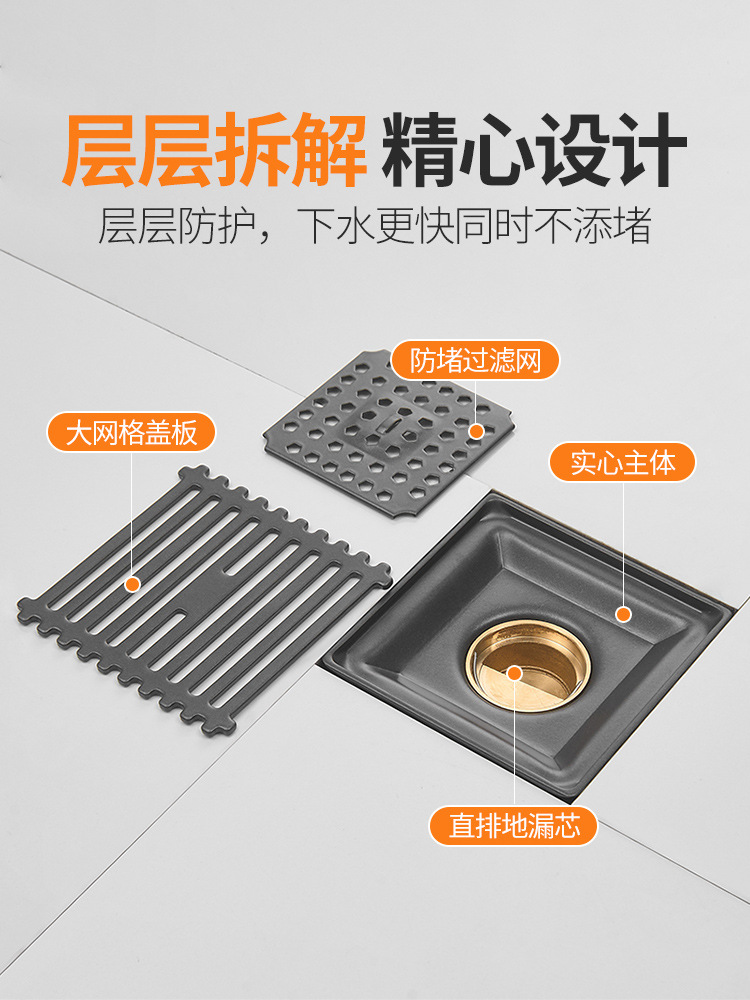 层层拆解 精心设计

层层防护，下水更快同时不添堵

防堵过滤网

大网格盖板

实心主体

直排地漏芯