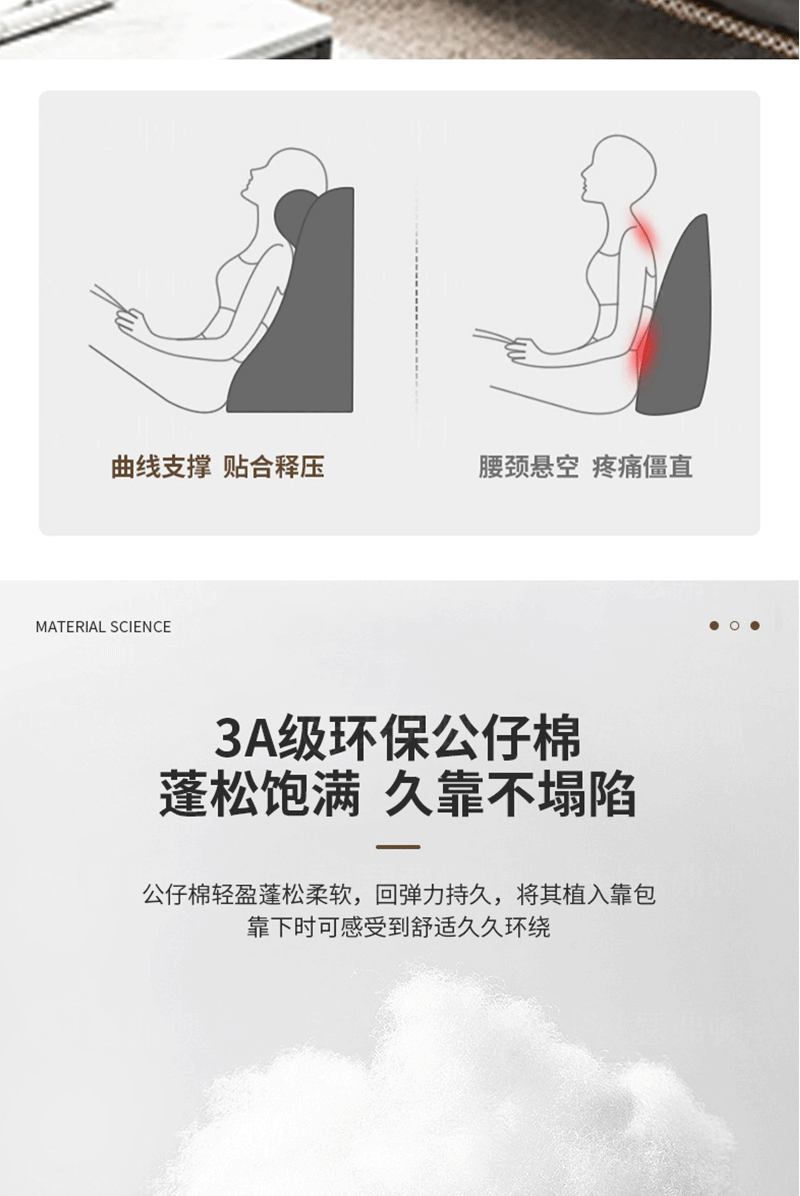 曲线支撑 贴合释压

腰颈悬空 疼痛僵直

MATERIAL SCIENCE

3A级环保公仔棉
蓬松饱满 久靠不塌陷

公仔棉轻盈蓬松柔软，回弹力持久，将其植入靠包
靠下时可感受到舒适久久环绕