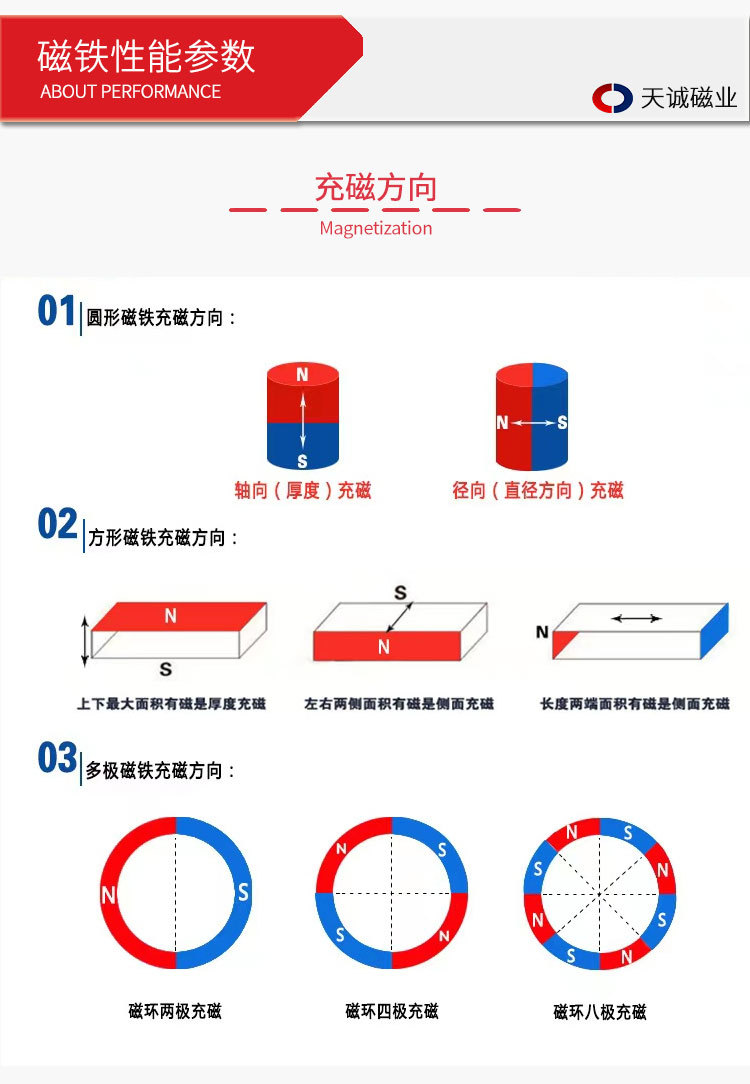 磁铁性能参数
ABOUT PERFORMANCE

天诚磁业

充磁方向
Magnetization

01 圆形磁铁充磁方向：

N
S
轴向（厚度）充磁

N S
径向（直径方向）充磁

02 方形磁铁充磁方向：

N
S
上下最大面积有磁是厚度充磁

S
N
左右两侧面积有磁是侧面充磁

N
长度两端面积有磁是侧面充磁

03 多极磁铁充磁方向：

N S
磁环两极充磁

N S S N
磁环四极充磁

N S N S N S N S
磁环八极充磁