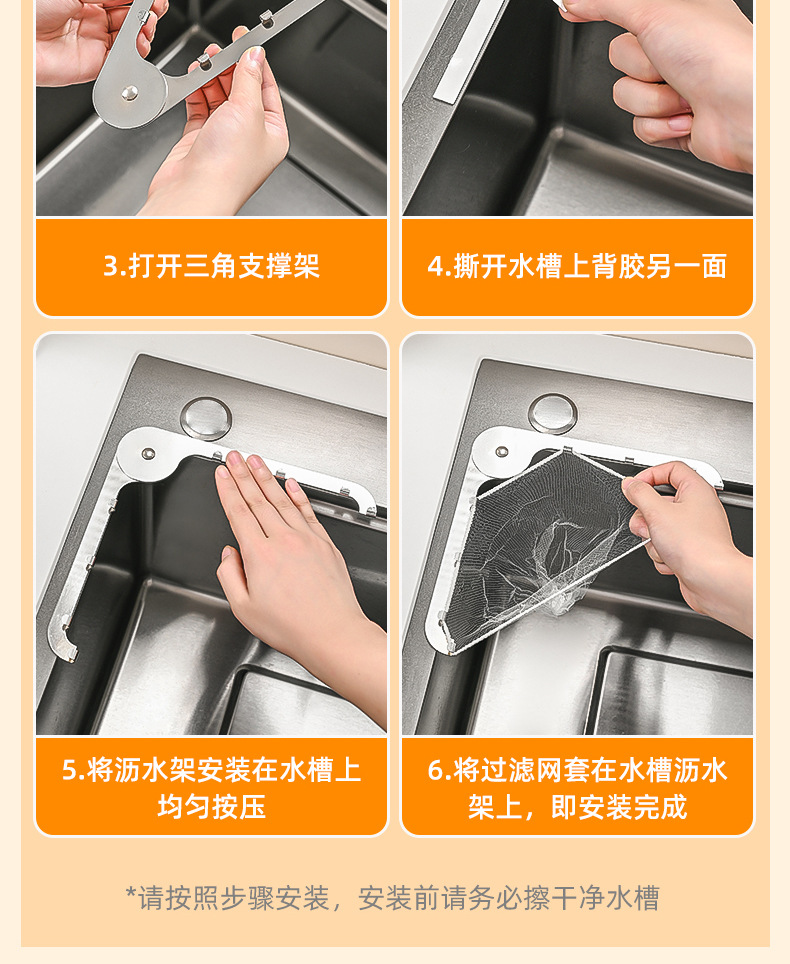 3.打开三角支撑架

4.撕开水槽上背胶另一面

5.将沥水架安装在水槽上均匀按压

6.将过滤网套在水槽沥水架上，即安装完成

*请按照步骤安装，安装前请务必擦干净水槽