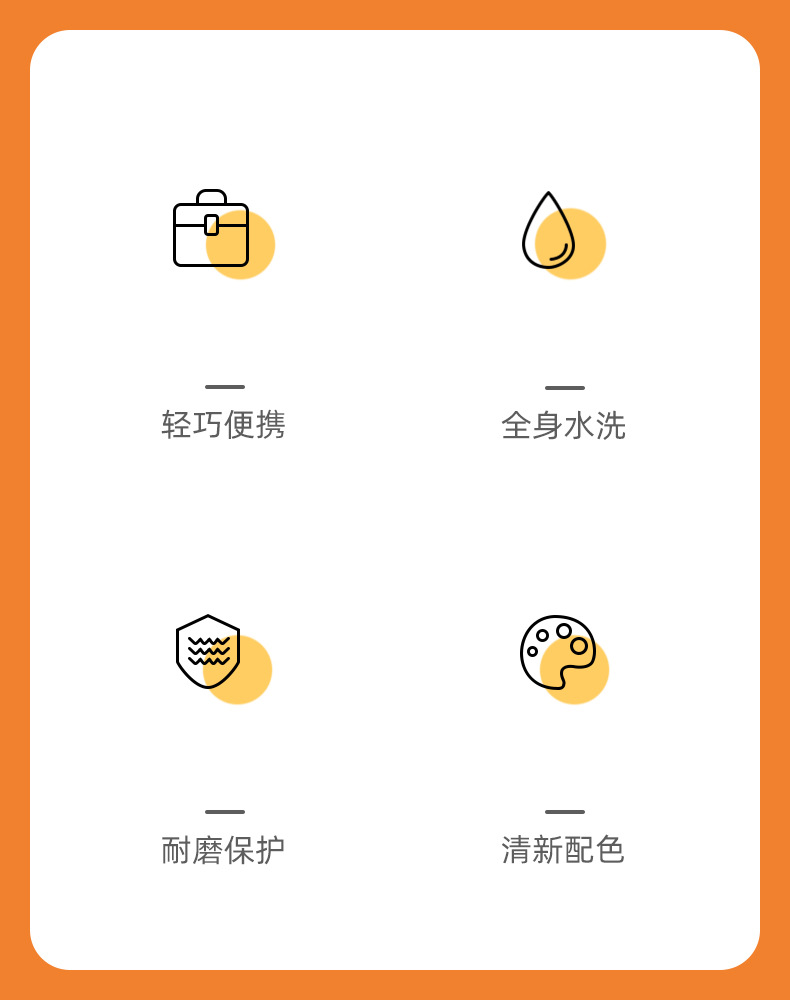 轻巧便携

全身水洗

耐磨保护

清新配色