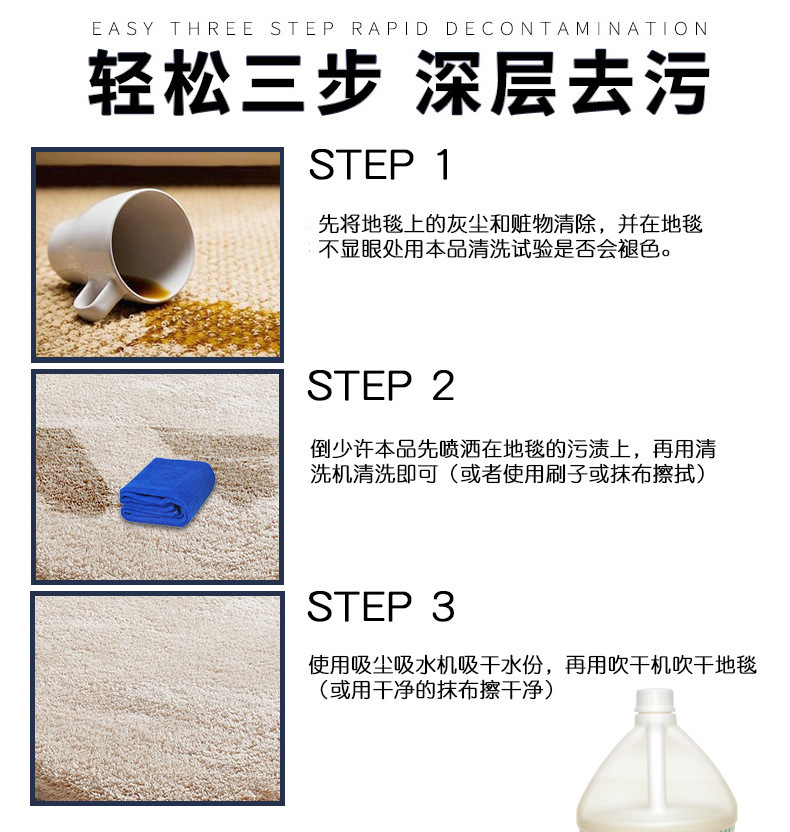 EASY THREE STEP RAPID DECONTAMINATION

轻松三步 深层去污

STEP 1

先将地毯上的灰尘和赃物清除，并在地毯不显眼处用本品清洗试验是否会褪色。

STEP 2

倒少许本品先喷洒在地毯的污渍上，再用清洗机清洗即可（或者使用刷子或抹布擦拭）

STEP 3

使用吸尘吸水机吸干水份，再用吹干机吹干地毯（或用干净的抹布擦干净）