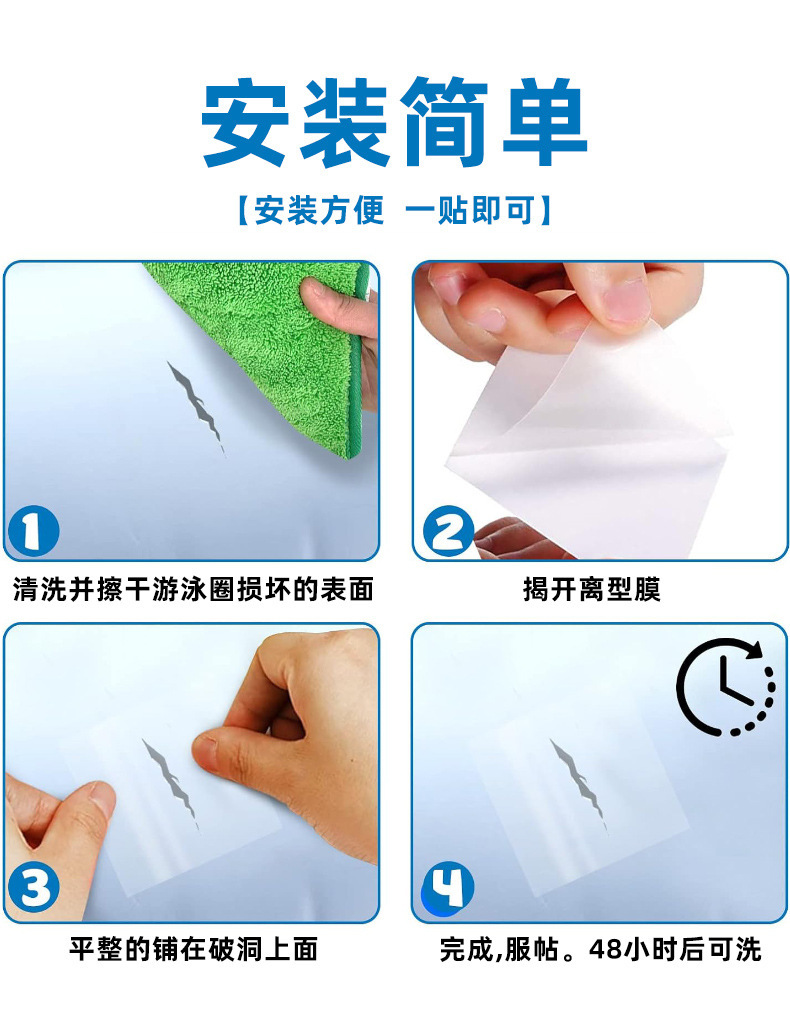 安装简单

【安装方便 一贴即可】

1

清洗并擦干游泳圈损坏的表面

2

揭开离型膜

3

平整的铺在破洞上面

4

完成,服帖。48小时后可洗