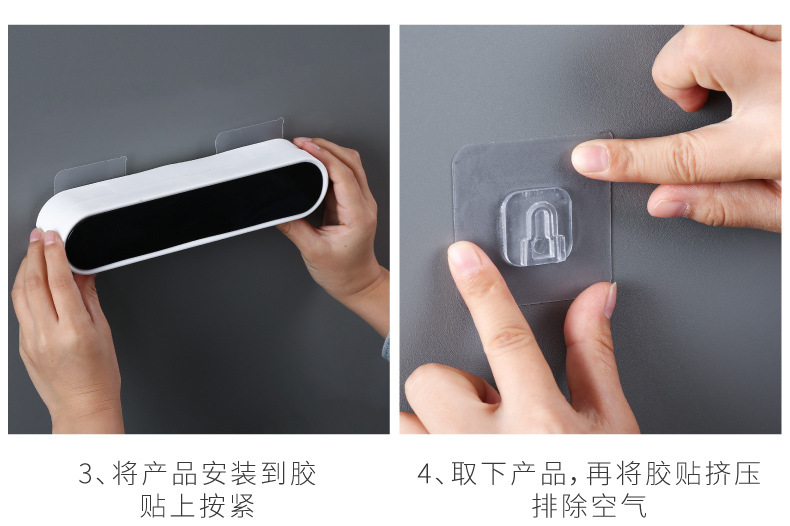 3、将产品安装到胶贴上按紧

4、取下产品，再将胶贴挤压排除空气