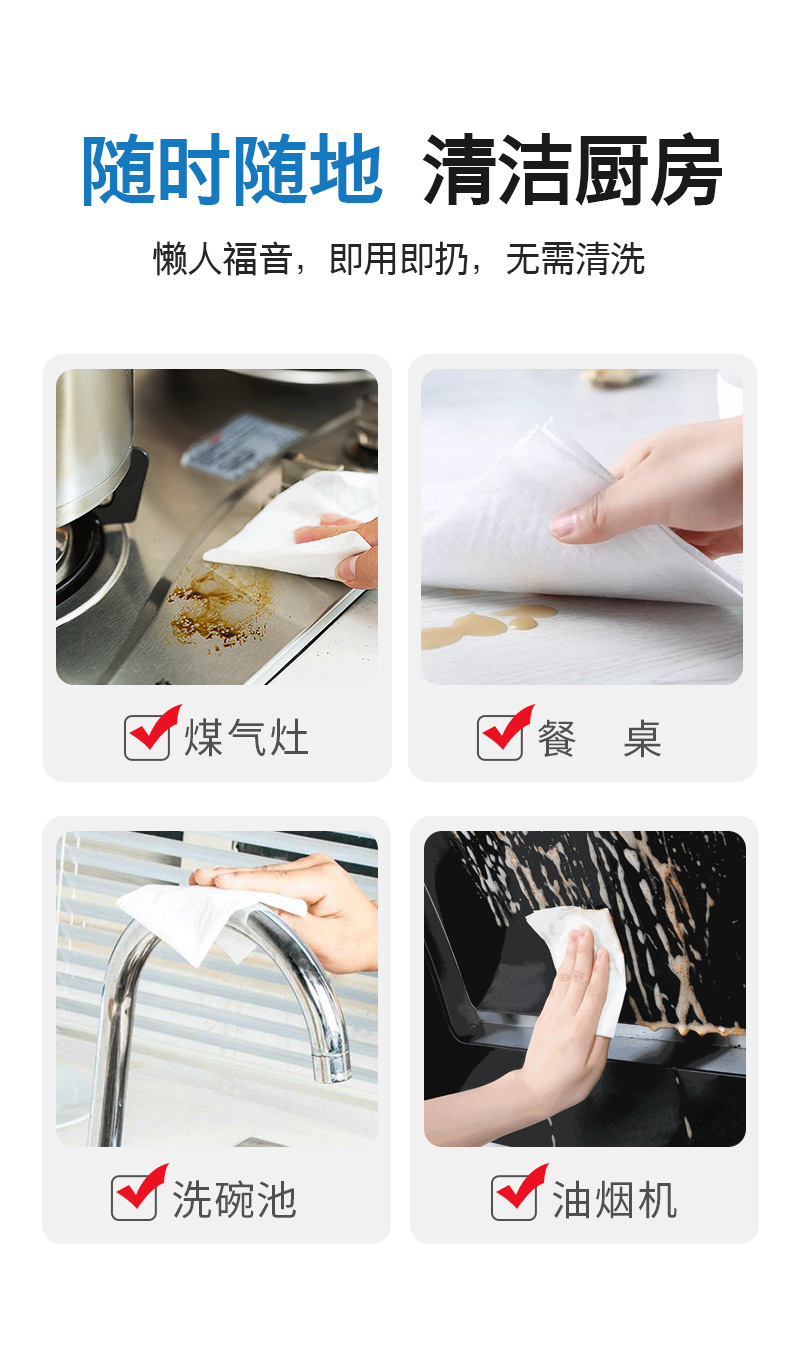 随时随地 清洁厨房

懒人福音，即用即扔，无需清洗

煤气灶

餐 桌

洗碗池

油烟机