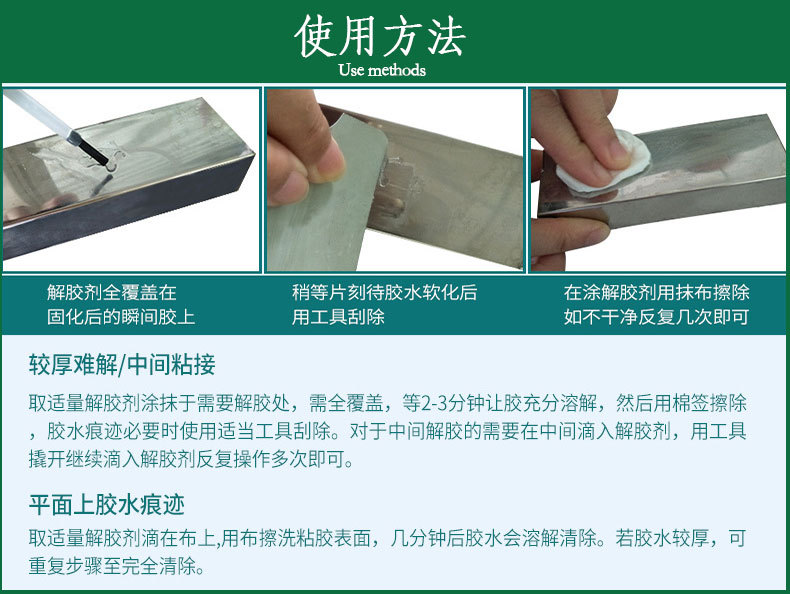 使用方法
Use methods

解胶剂全覆盖在固化后的瞬间胶上

稍等片刻待胶水软化后用工具刮除

在涂解胶剂用抹布擦除如不干净反复几次即可

较厚难解/中间粘接

取适量解胶剂涂抹于需要解胶处，需全覆盖，等2-3分钟让胶充分溶解，然后用棉签擦除，胶水痕迹必要时使用适当工具刮除。对于中间解胶的需要在中间滴入解胶剂，用工具撬开继续滴入解胶剂反复操作多次即可。

平面上胶水痕迹

取适量解胶剂滴在布上,用布擦洗粘胶表面，几分钟后胶水会溶解清除。若胶水较厚，可重复步骤至完全清除。