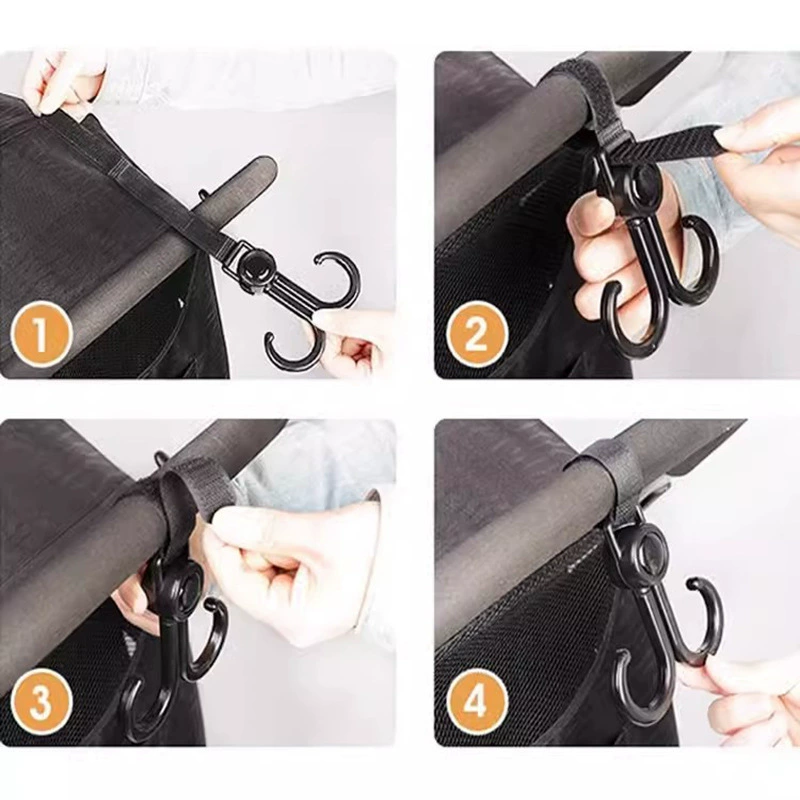 1

2

3

4