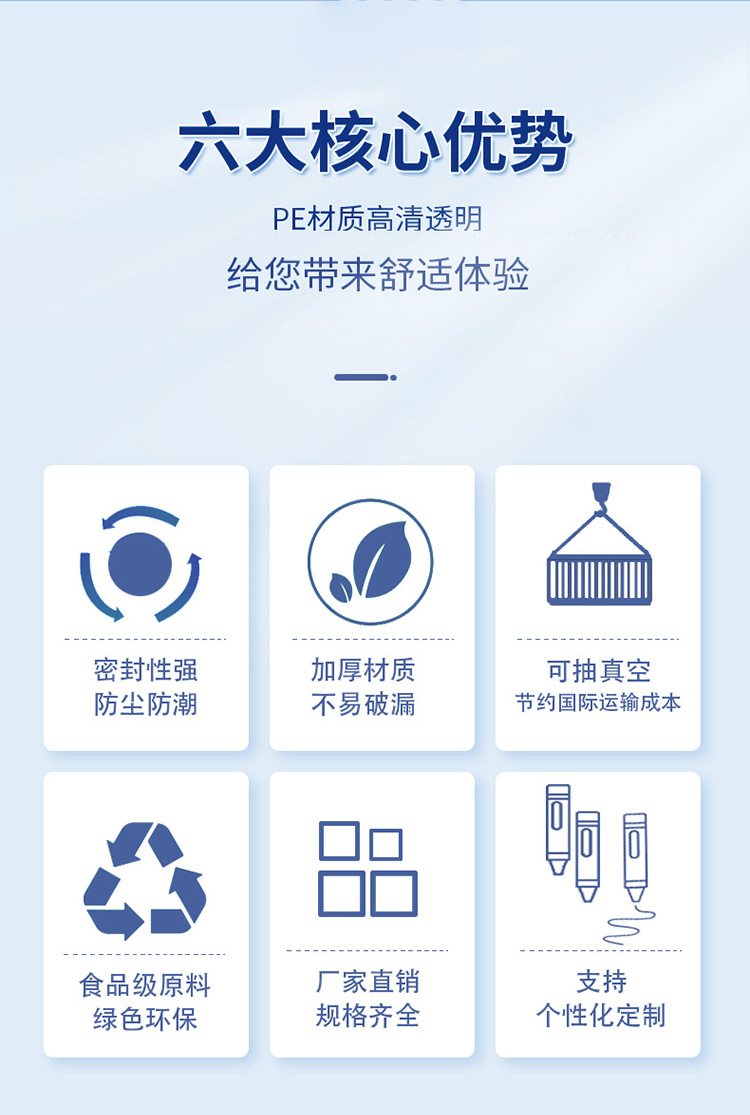 六大核心优势

PE材质高清透明

给您带来舒适体验

密封性强
防尘防潮

加厚材质
不易破漏

可抽真空
节约国际运输成本

食品级原料
绿色环保

厂家直销
规格齐全

支持
个性化定制