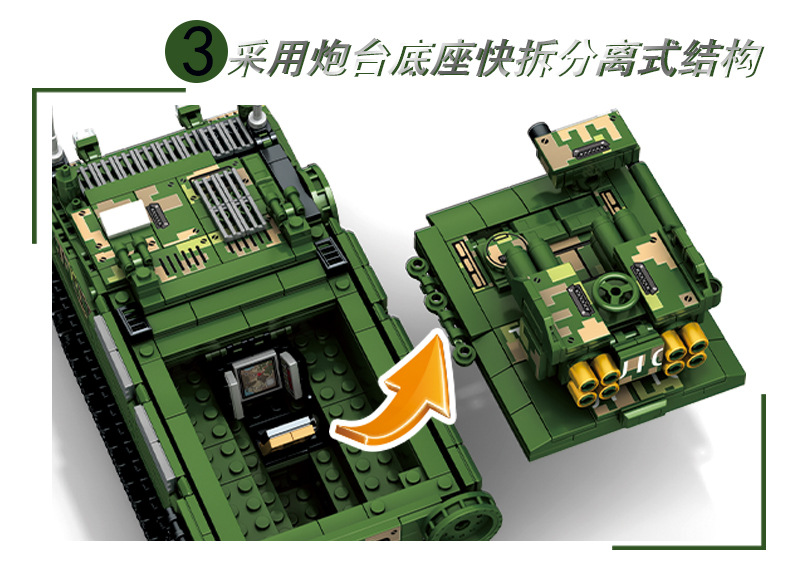 3 采用炮台底座快拆分离式结构