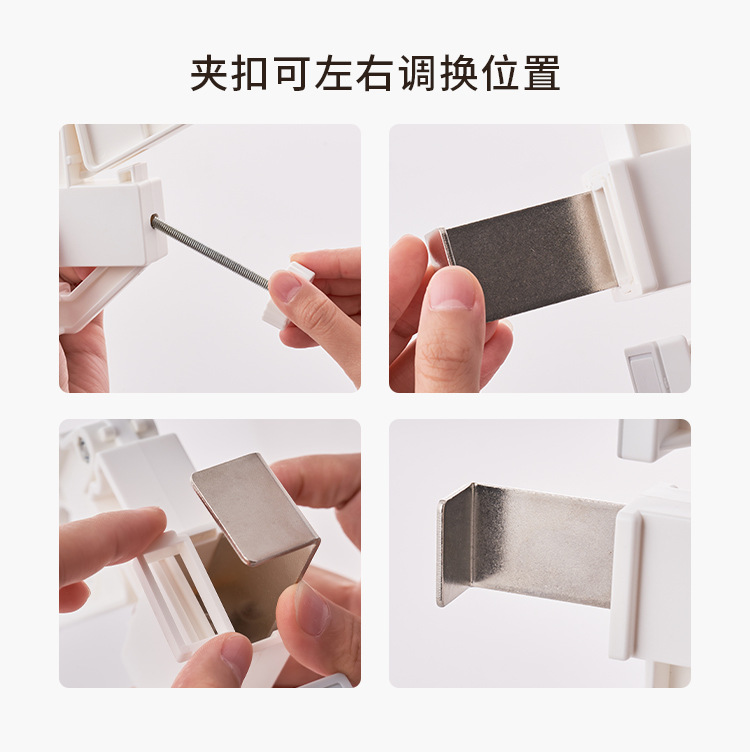 夹扣可左右调换位置