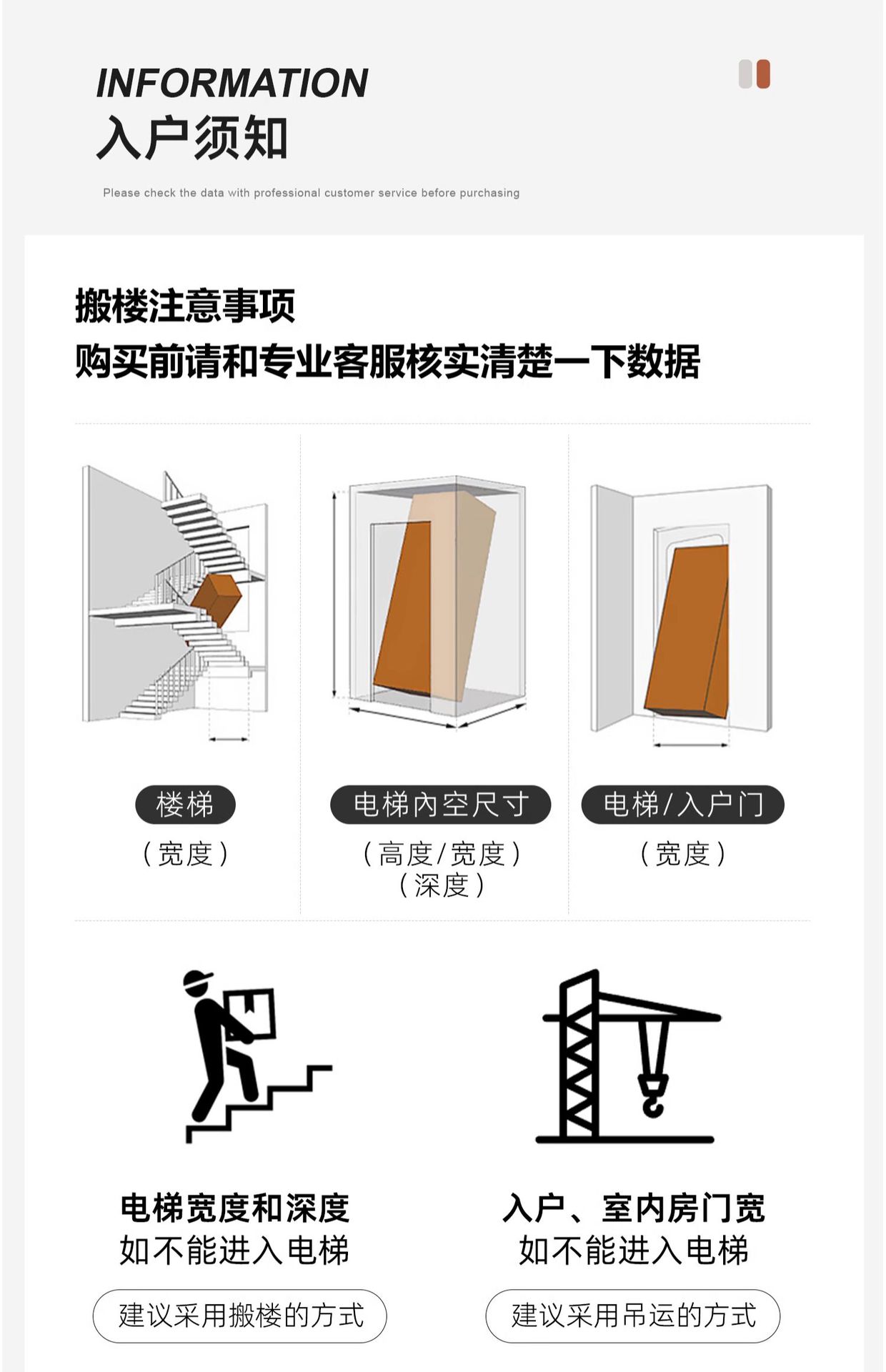 INFORMATION
入户须知

Please check the data with professional customer service before purchasing

搬楼注意事项
购买前请和专业客服核实清楚一下数据

楼梯
（宽度）

电梯内空尺寸
（高度/宽度）
（深度）

电梯/入户门
（宽度）

电梯宽度和深度
如不能进入电梯

建议采用搬楼的方式

入户、室内房门宽
如不能进入电梯

建议采用吊运的方式