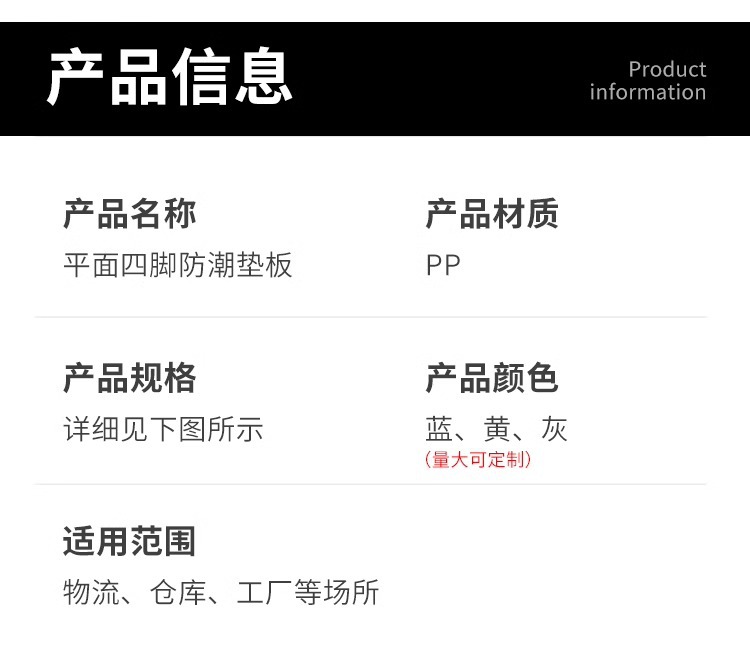 产品信息

Product
information

产品名称
平面四脚防潮垫板

产品材质
PP

产品规格
详细见下图所示

产品颜色
蓝、黄、灰
(量大可定制)

适用范围
物流、仓库、工厂等场所