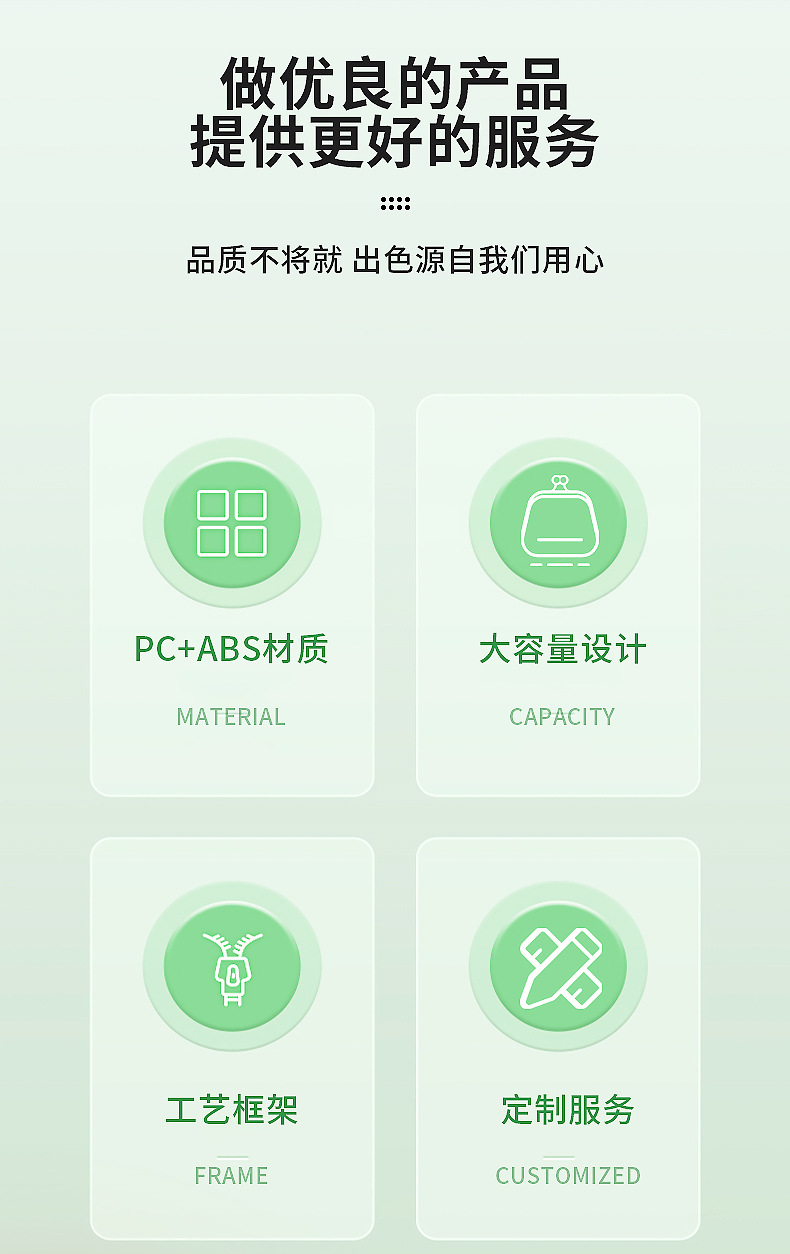 做优良的产品
提供更好的服务

品质不将就 出色源自我们用心

PC+ABS材质

MATERIAL

大容量设计

CAPACITY

工艺框架

FRAME

定制服务

CUSTOMIZED