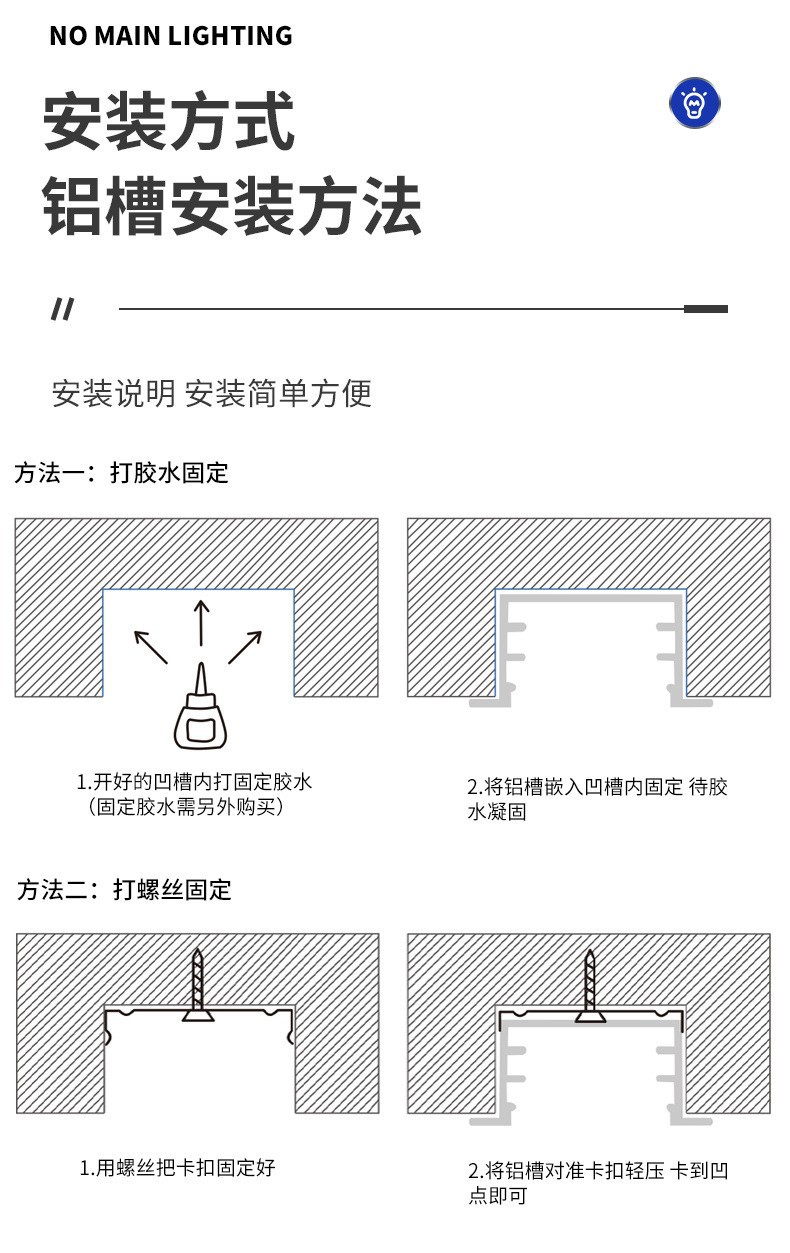 NO MAIN LIGHTING

安装方式
铝槽安装方法

//

安装说明 安装简单方便

方法一：打胶水固定

1.开好的凹槽内打固定胶水
（固定胶水需另外购买）

2.将铝槽嵌入凹槽内固定 待胶水凝固

方法二：打螺丝固定

1.用螺丝把卡扣固定好

2.将铝槽对准卡扣轻压 卡到凹点即可