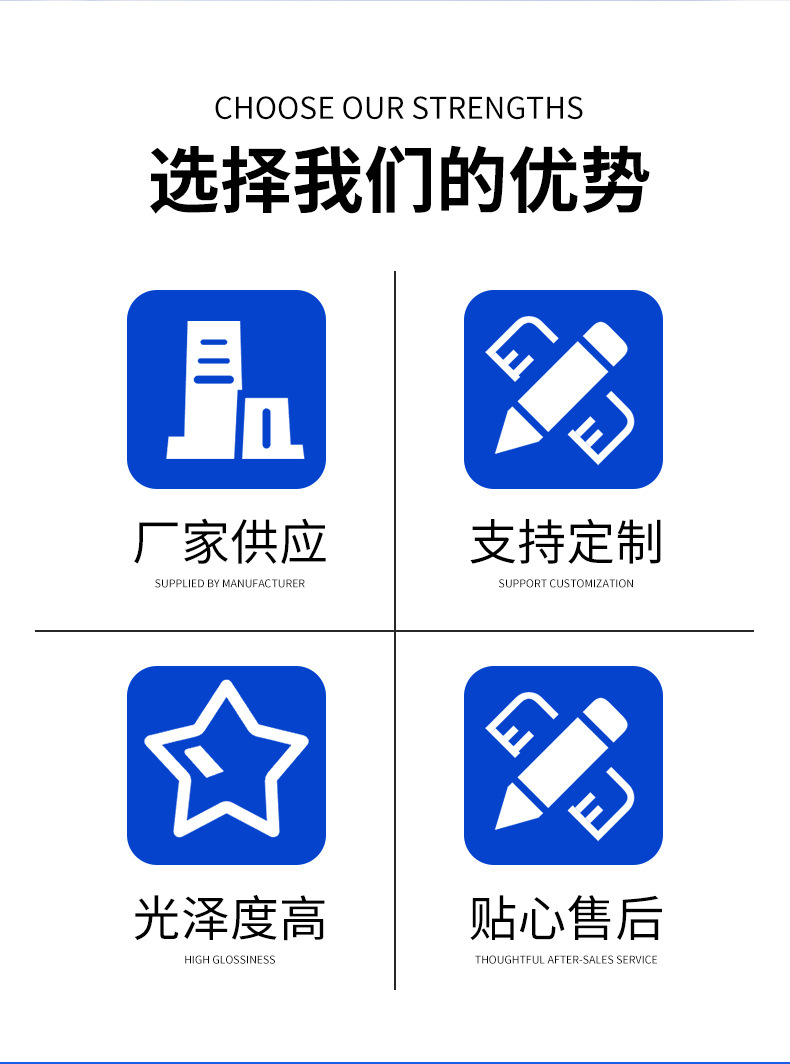 CHOOSE OUR STRENGTHS

选择我们的优势

厂家供应
SUPPLIED BY MANUFACTURER

支持定制
SUPPORT CUSTOMIZATION

光泽度高
HIGH GLOSSINESS

贴心售后
THOUGHTFUL AFTER-SALES SERVICE