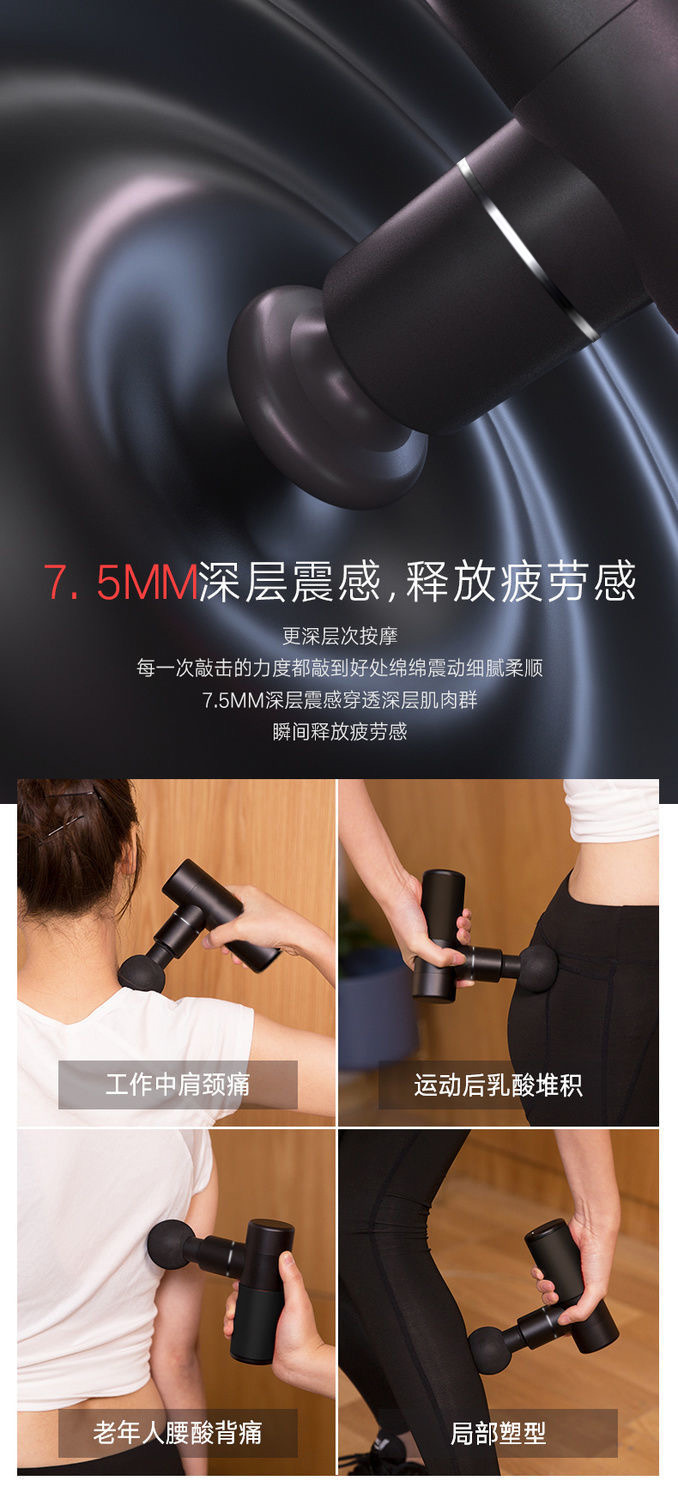 7. 5MM深层震感,释放疲劳感

更深层次按摩
每一次敲击的力度都敲到好处绵绵震动细腻柔顺
7.5MM深层震感穿透深层肌肉群
瞬间释放疲劳感

工作中肩颈痛

运动后乳酸堆积

老年人腰酸背痛

局部塑型