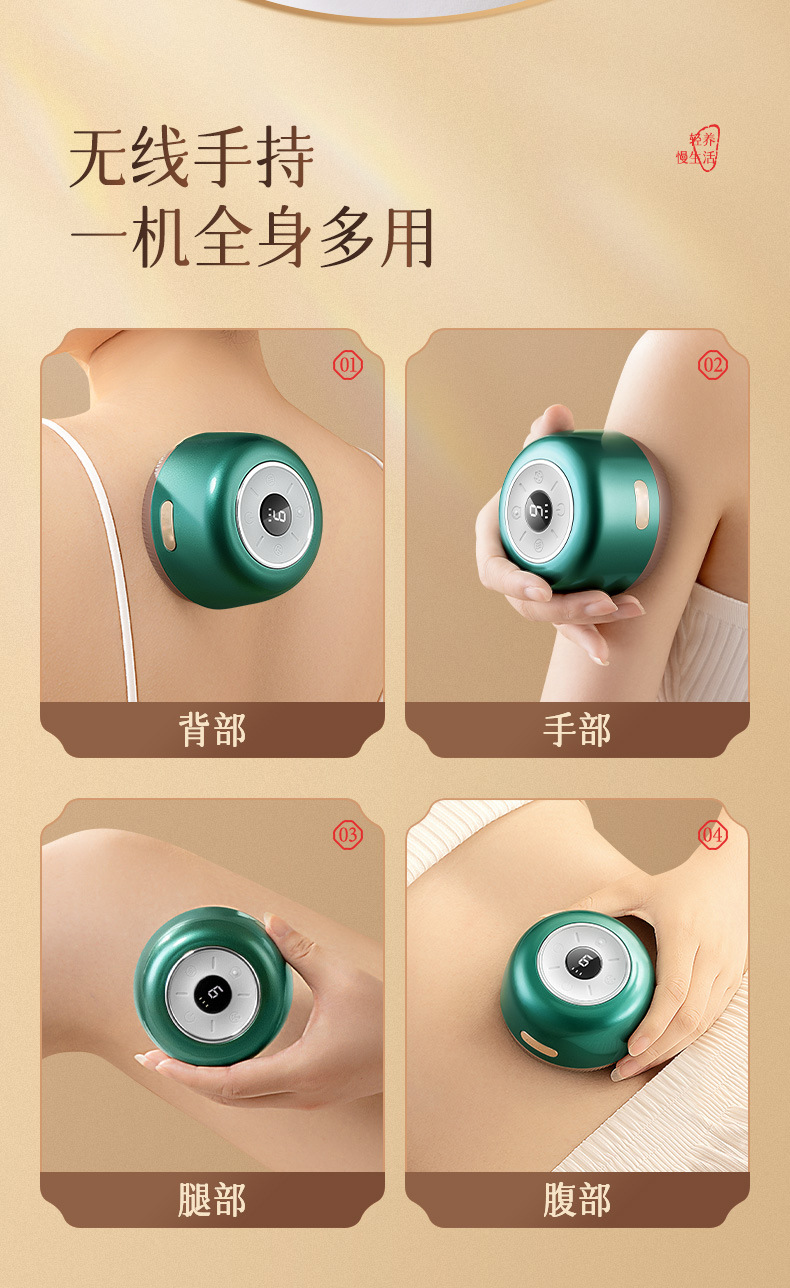 无线手持
一机全身多用

轻养
慢生活

01
背部

02
手部

03
腿部

04
腹部