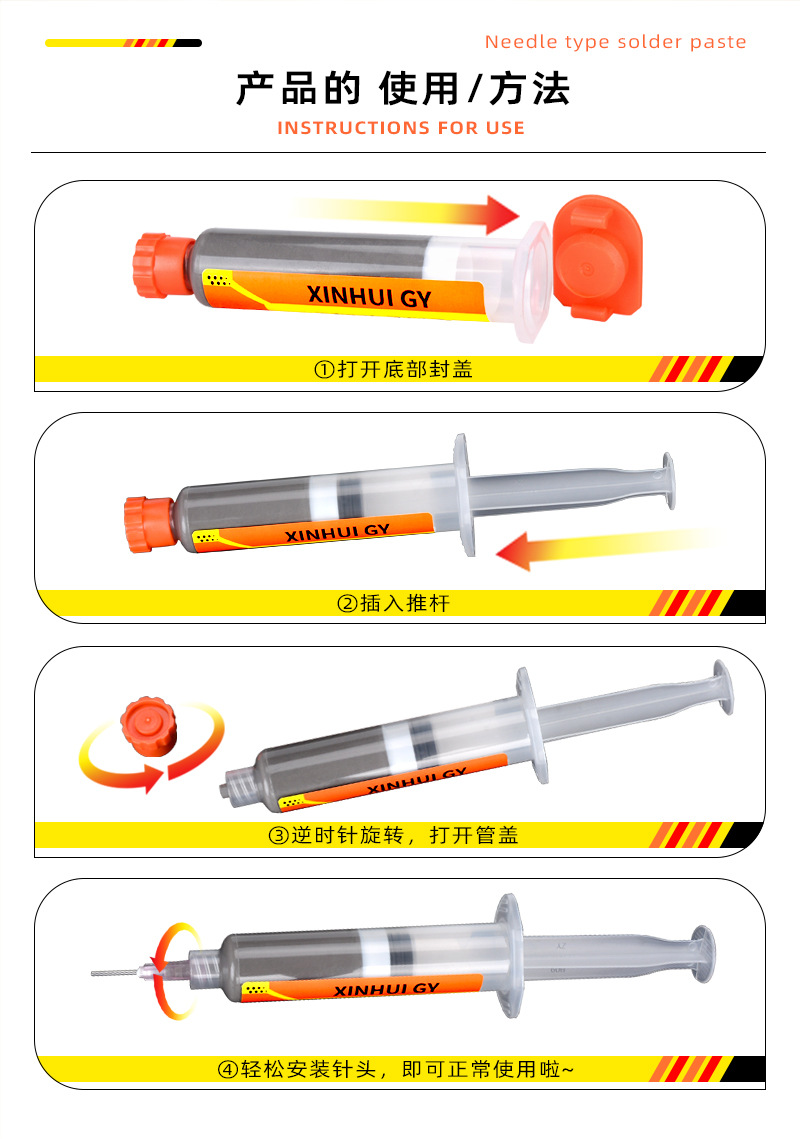 Needle type solder paste

产品的 使用/方法

INSTRUCTIONS FOR USE

XINHUI GY

①打开底部封盖

XINHUI GY

②插入推杆

XINHUI GY

③逆时针旋转，打开管盖

XINHUI GY

④轻松安装针头，即可正常使用啦~