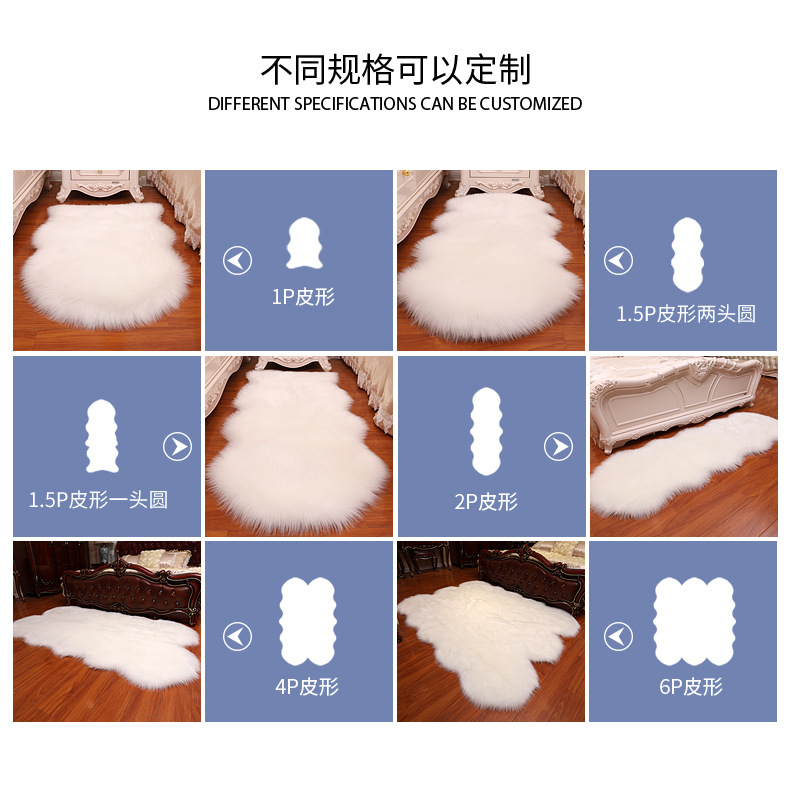 不同规格可以定制
DIFFERENT SPECIFICATIONS CAN BE CUSTOMIZED

1P皮形

1.5P皮形两头圆

1.5P皮形一头圆

2P皮形

4P皮形

6P皮形