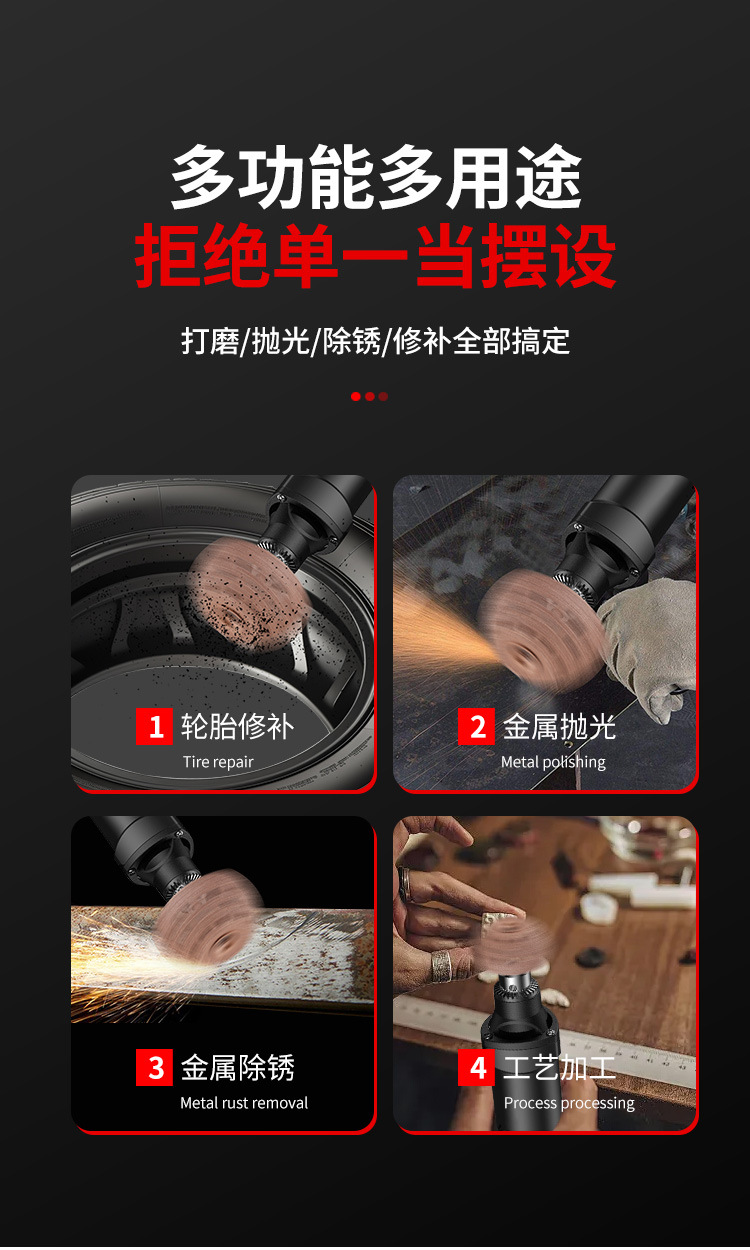 多功能多用途
拒绝单一当摆设

打磨/抛光/除锈/修补全部搞定

1 轮胎修补
Tire repair

2 金属抛光
Metal polishing

3 金属除锈
Metal rust removal

4 工艺加工
Process processing