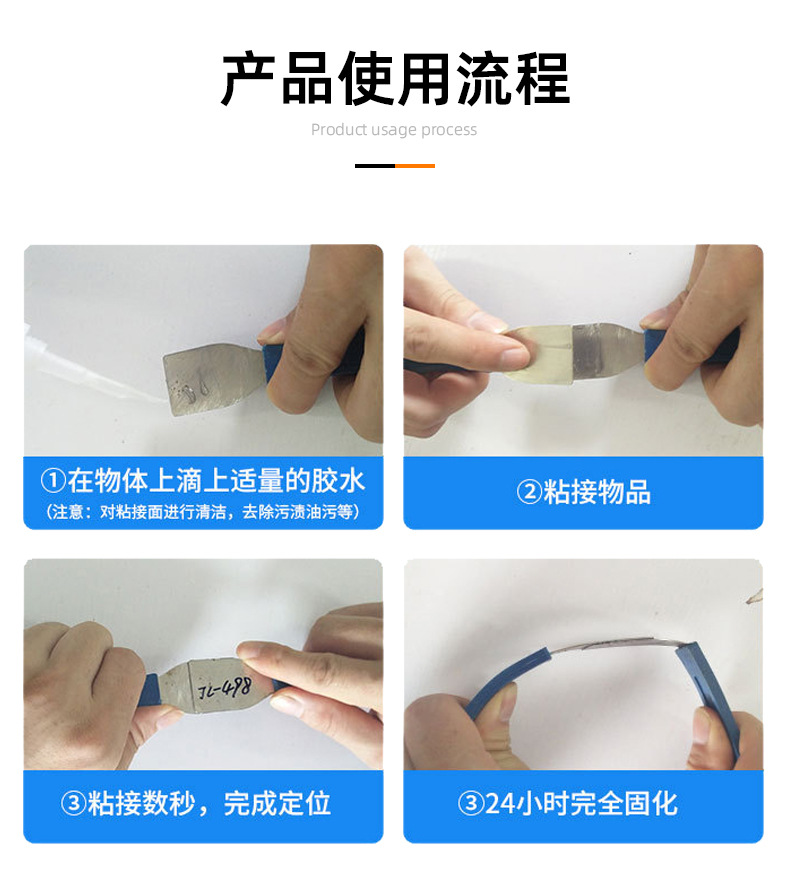 产品使用流程

Product usage process

①在物体上滴上适量的胶水

（注意：对粘接面进行清洁，去除污渍油污等）

②粘接物品

JL-498

③粘接数秒，完成定位

③24小时完全固化