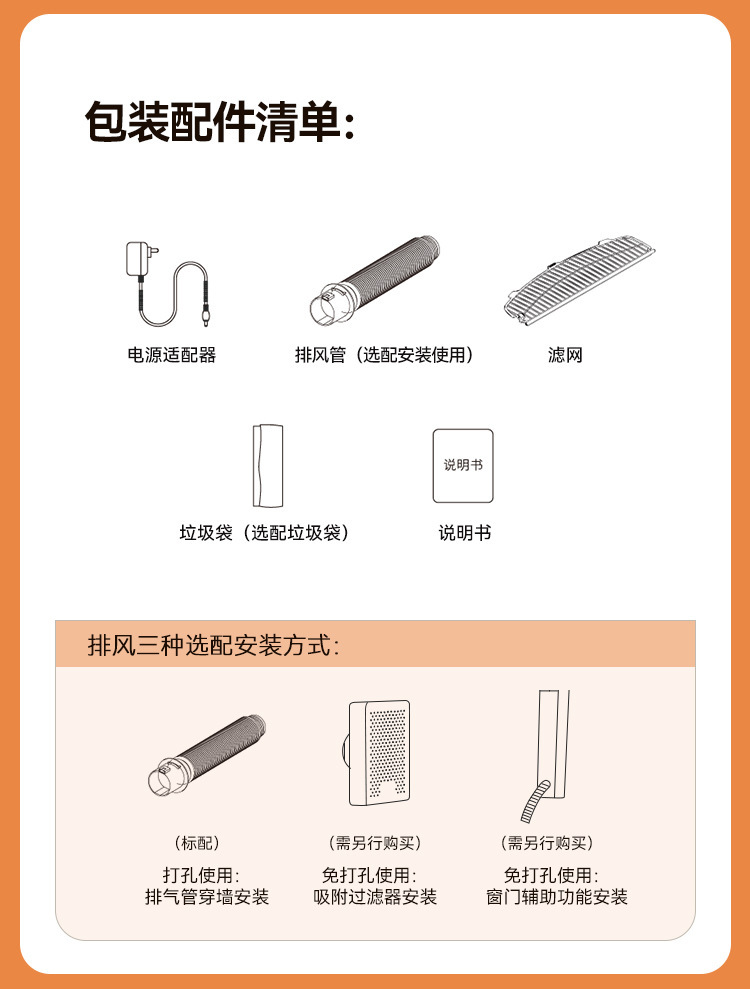 包装配件清单:

电源适配器

排风管（选配安装使用）

滤网

垃圾袋（选配垃圾袋）

说明书

说明书

排风三种选配安装方式:

（标配）

打孔使用:
排气管穿墙安装

（需另行购买）

免打孔使用:
吸附过滤器安装

（需另行购买）

免打孔使用:
窗门辅助功能安装