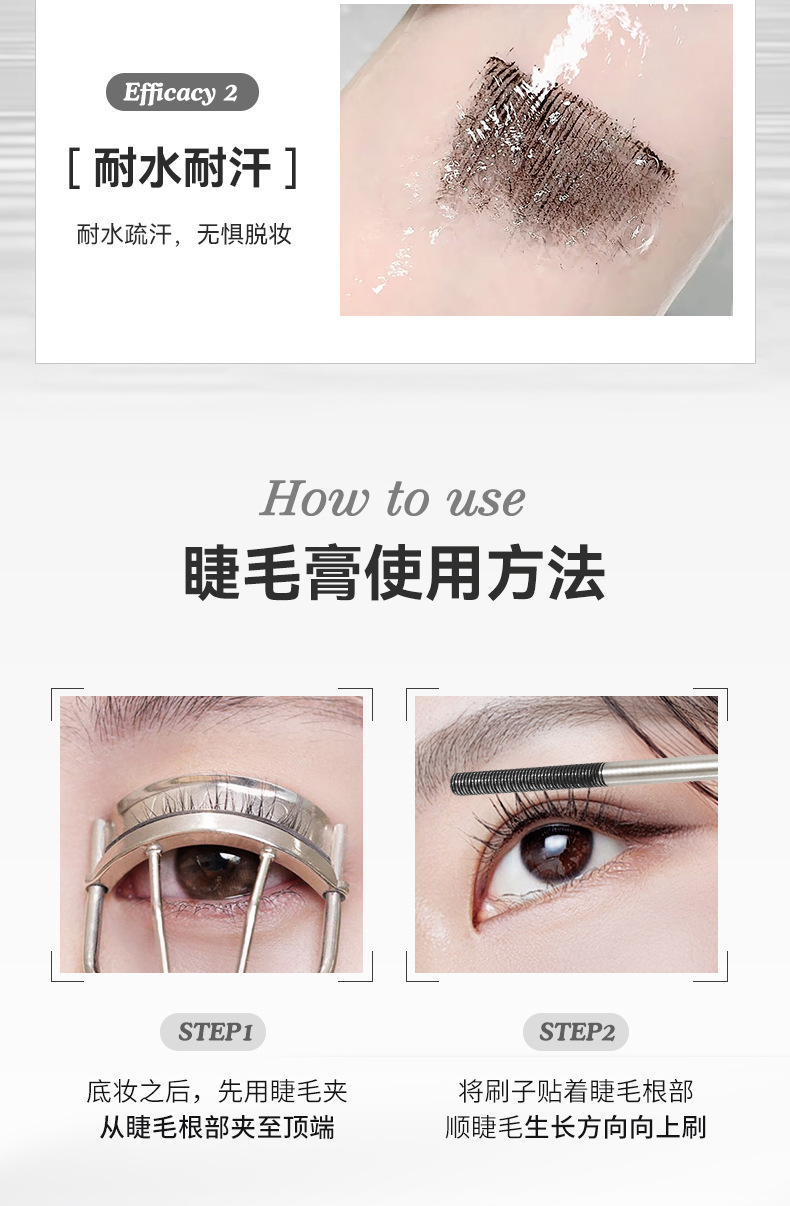 Efficacy 2

[ 耐水耐汗 ]

耐水疏汗，无惧脱妆

How to use

睫毛膏使用方法

STEP1

底妆之后，先用睫毛夹
从睫毛根部夹至顶端

STEP2

将刷子贴着睫毛根部
顺睫毛生长方向向上刷