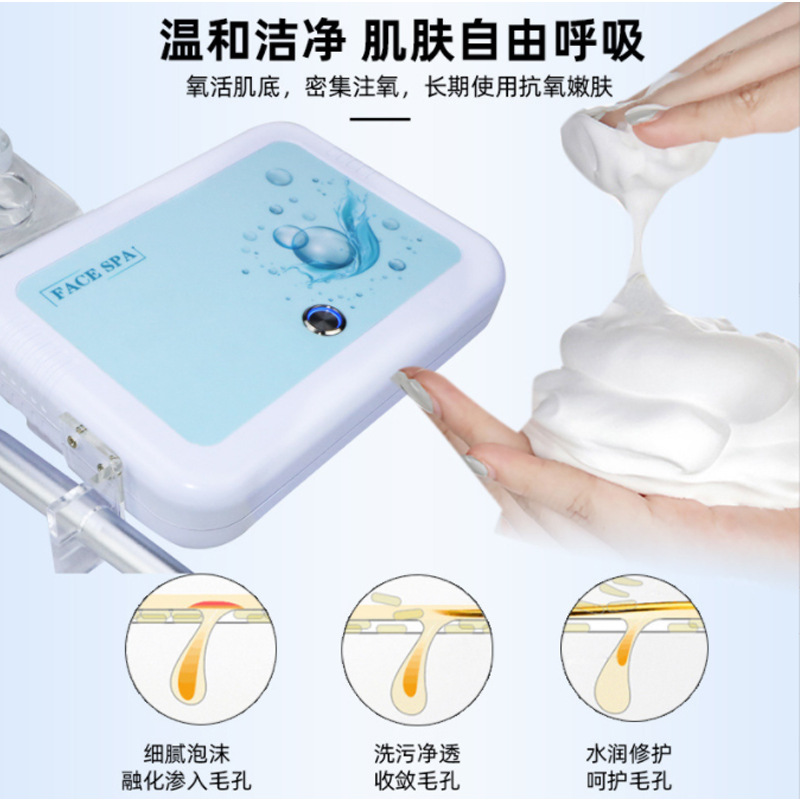 温和洁净 肌肤自由呼吸

氧活肌底，密集注氧，长期使用抗氧嫩肤

FACE SPA

细腻泡沫
融化渗入毛孔

洗污净透
收敛毛孔

水润修护
呵护毛孔