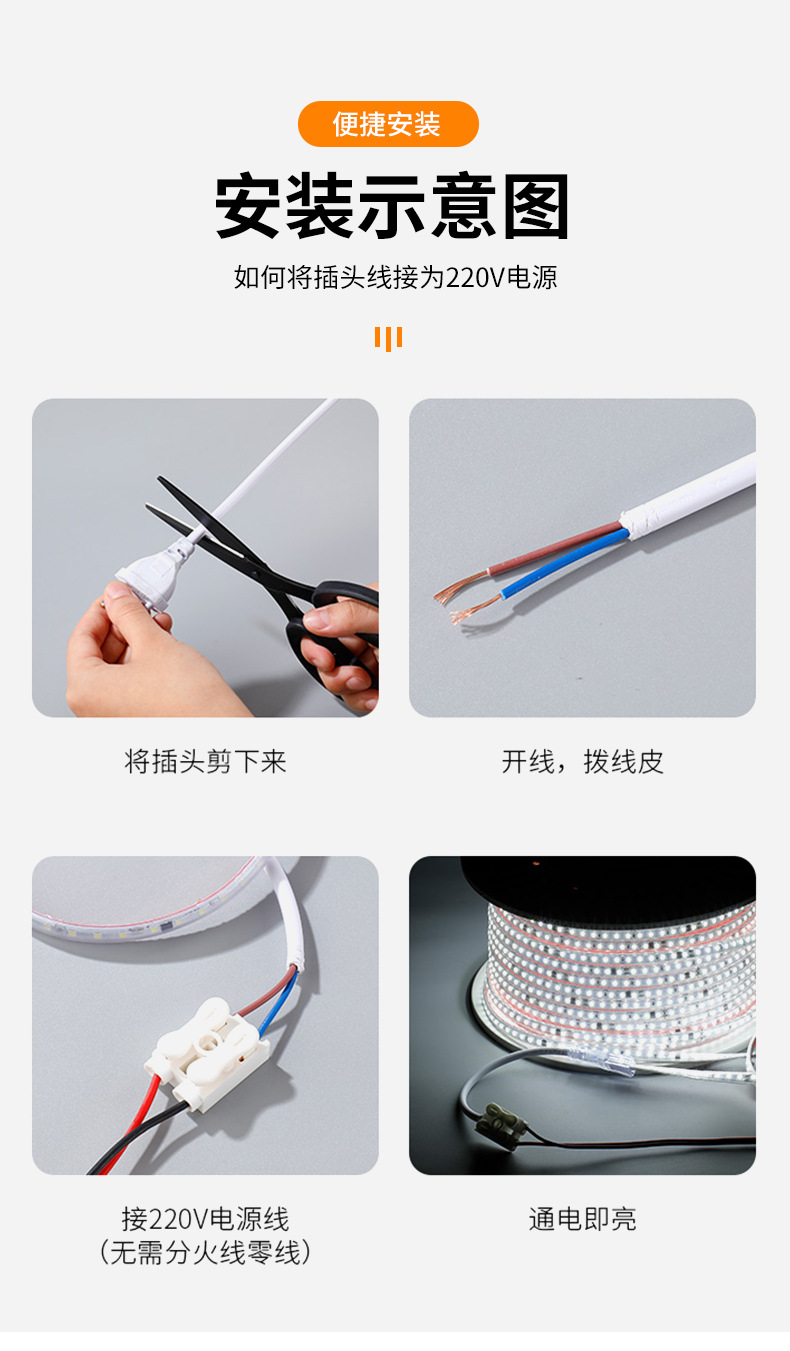 便捷安装

安装示意图

如何将插头线接为220V电源

将插头剪下来

开线，拨线皮

接220V电源线
（无需分火线零线）

通电即亮