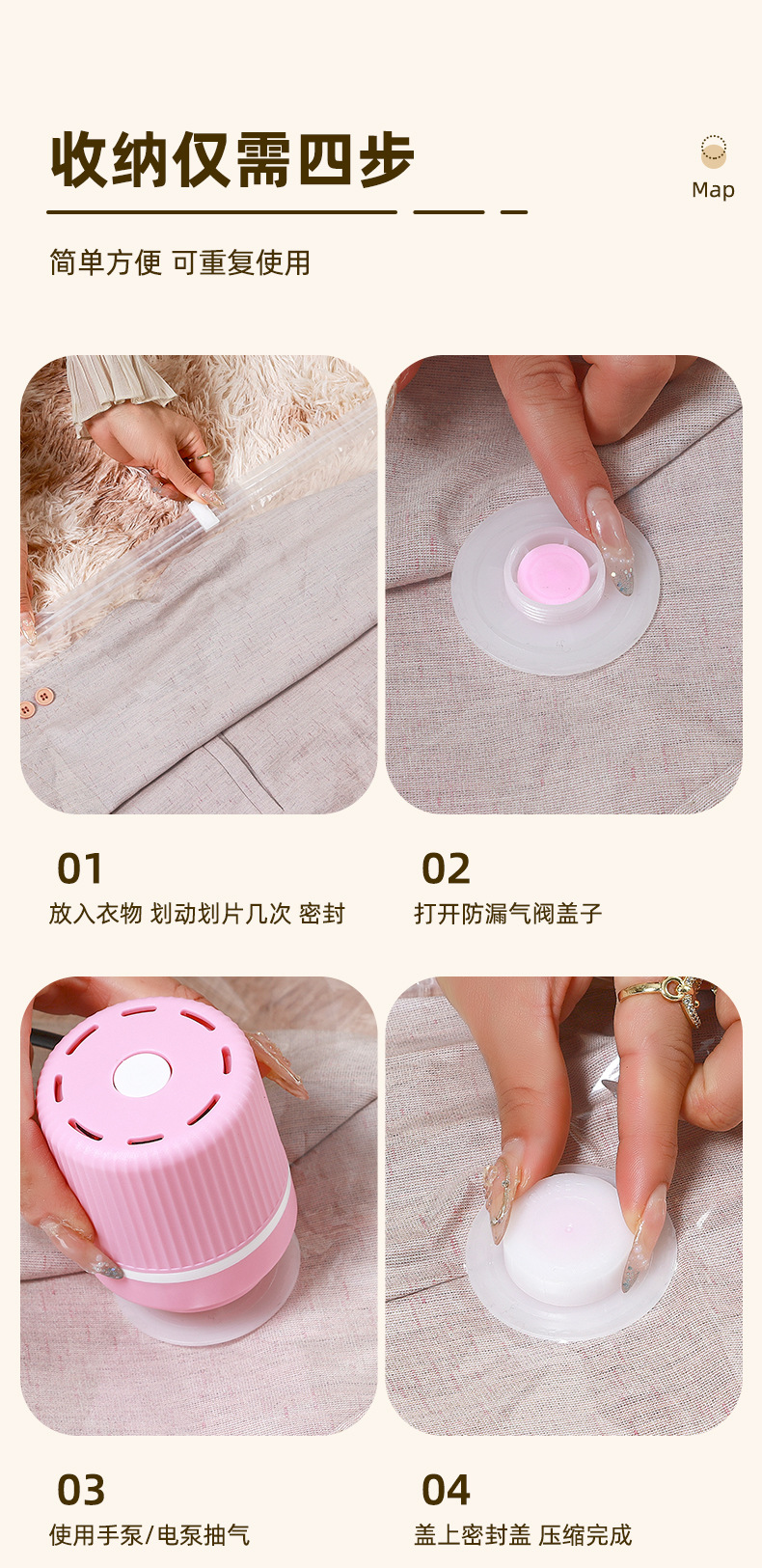 收纳仅需四步

Map

简单方便 可重复使用

01
放入衣物 划动划片几次 密封

02
打开防漏气阀盖子

03
使用手泵/电泵抽气

04
盖上密封盖 压缩完成