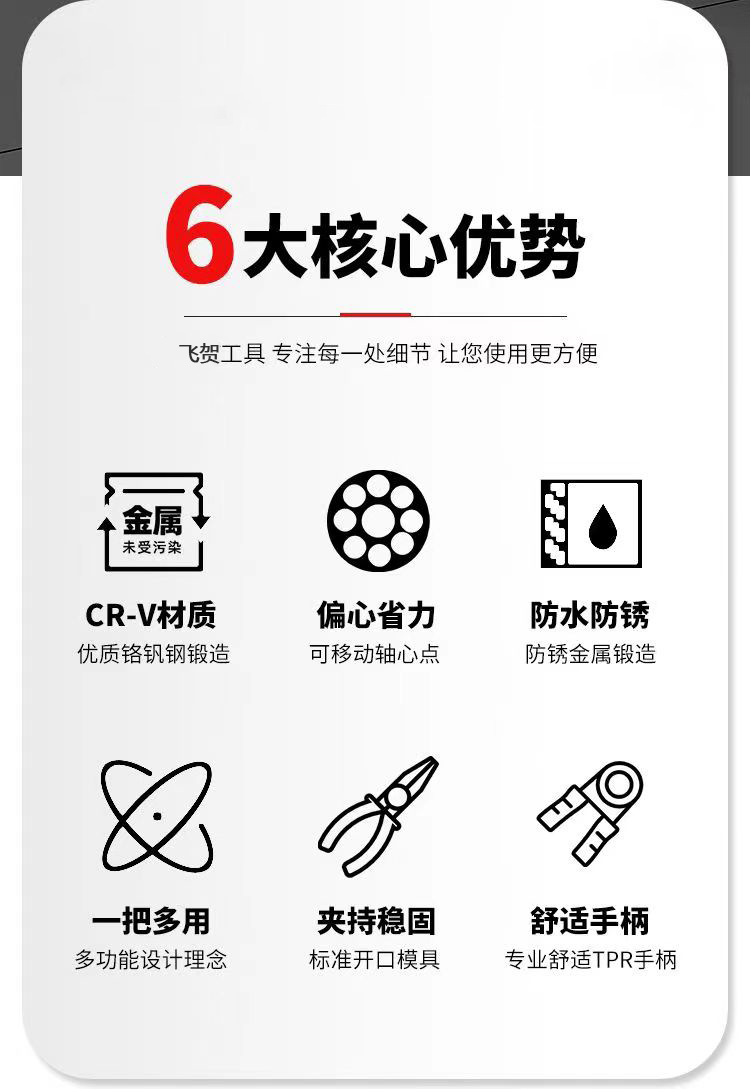 6大核心优势

飞贺工具 专注每一处细节 让您使用更方便

金属
未受污染

CR-V材质
优质铬钒钢锻造

偏心省力
可移动轴心点

防水防锈
防锈金属锻造

一把多用
多功能设计理念

夹持稳固
标准开口模具

舒适手柄
专业舒适TPR手柄