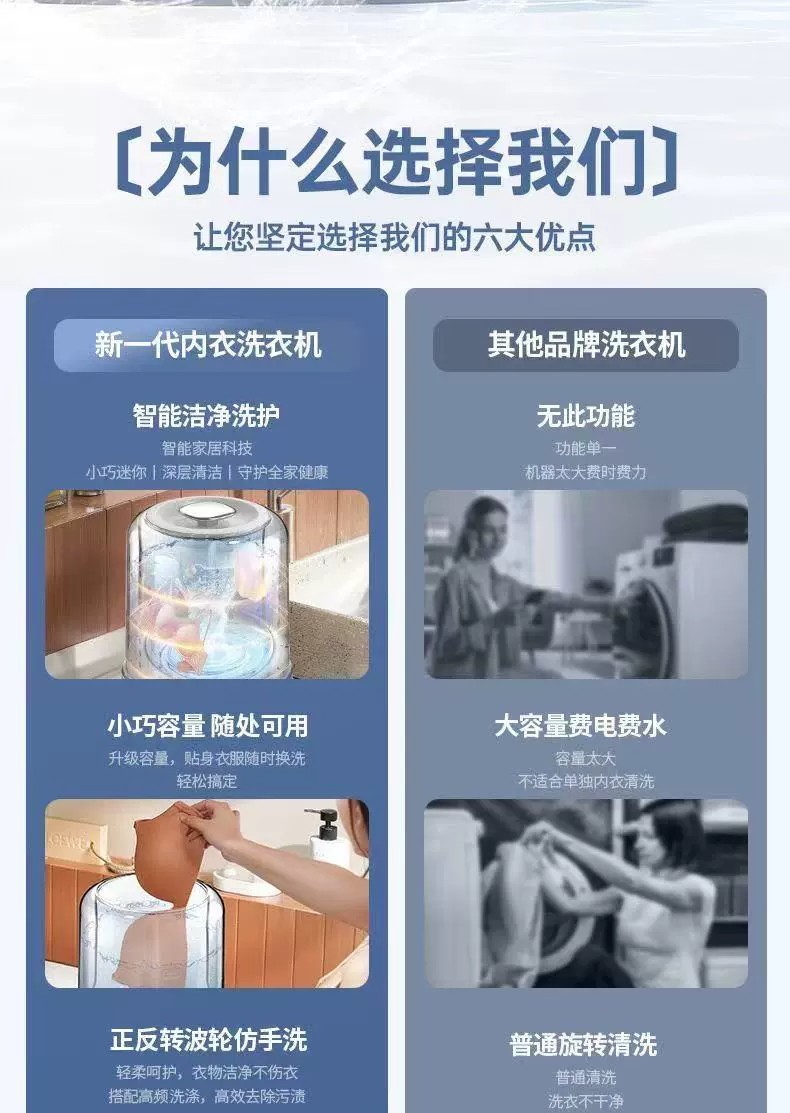 〔为什么选择我们〕

让您坚定选择我们的六大优点

新一代内衣洗衣机

智能洁净洗护
智能家居科技
小巧迷你 | 深层清洁 | 守护全家健康

小巧容量 随处可用
升级容量，贴身衣服随时换洗
轻松搞定

正反转波轮仿手洗
轻柔呵护，衣物洁净不伤衣
搭配高频洗涤，高效去除污渍

其他品牌洗衣机

无此功能
功能单一
机器太大费时费力

大容量费电费水
容量太大
不适合单独内衣清洗

普通旋转清洗
普通清洗
洗衣不干净