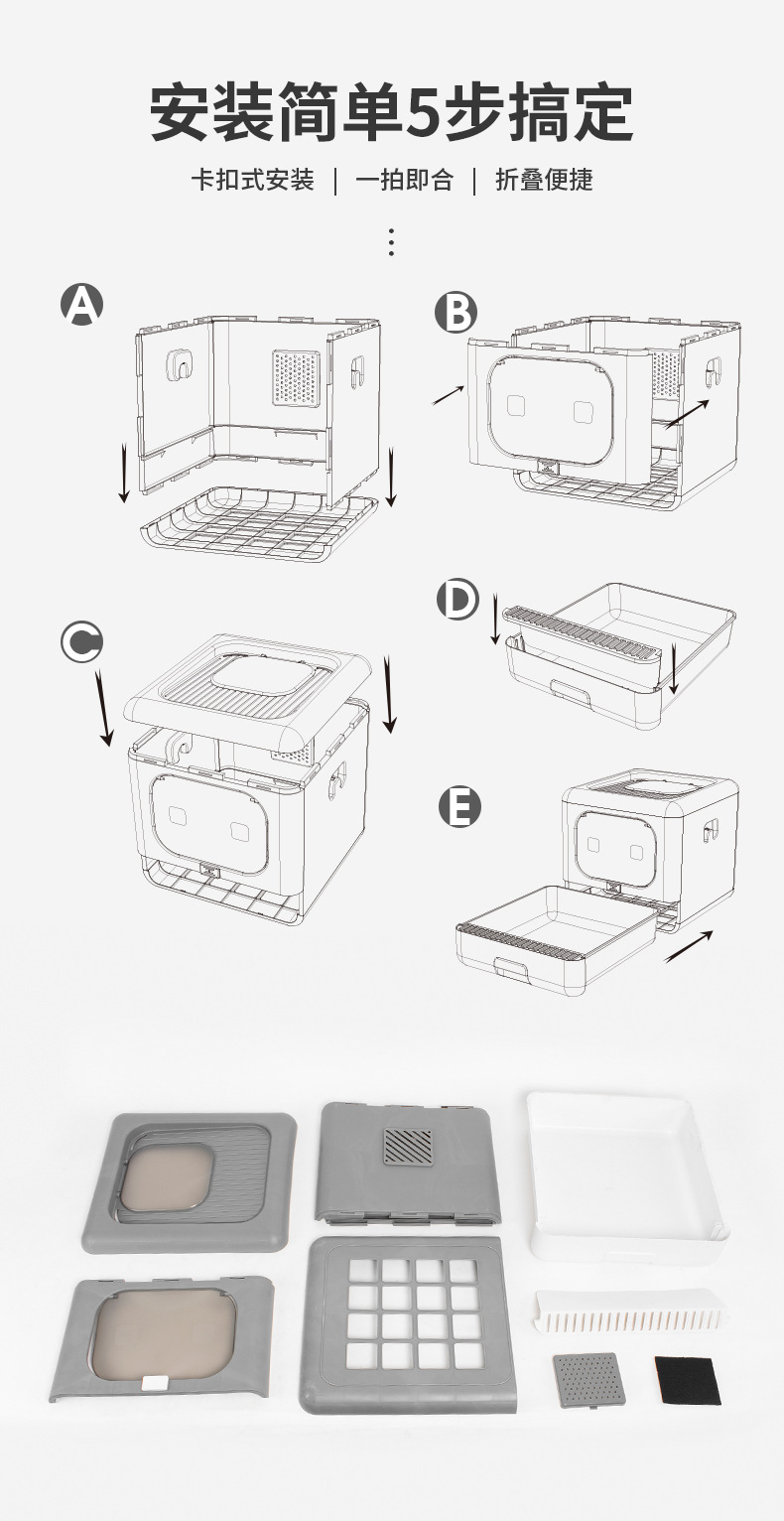 安装简单5步搞定

卡扣式安装 | 一拍即合 | 折叠便捷

A

B

C

D

E