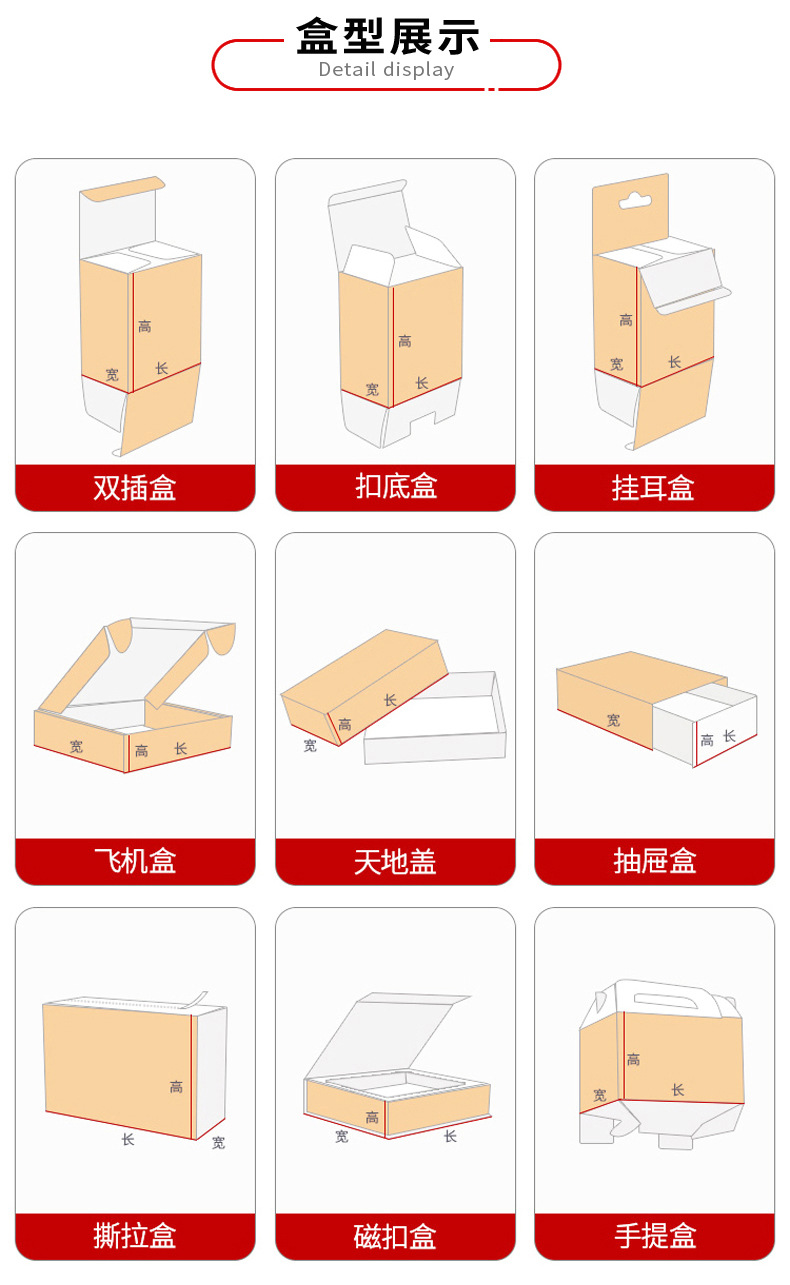 盒型展示
Detail display

高
宽
长
双插盒

高
宽
长
扣底盒

高
宽
长
挂耳盒

宽
高
长
飞机盒

长
高
宽
天地盖

宽
高
长
抽屉盒

高
长
宽
撕拉盒

高
宽
长
磁扣盒

高
宽
长
手提盒