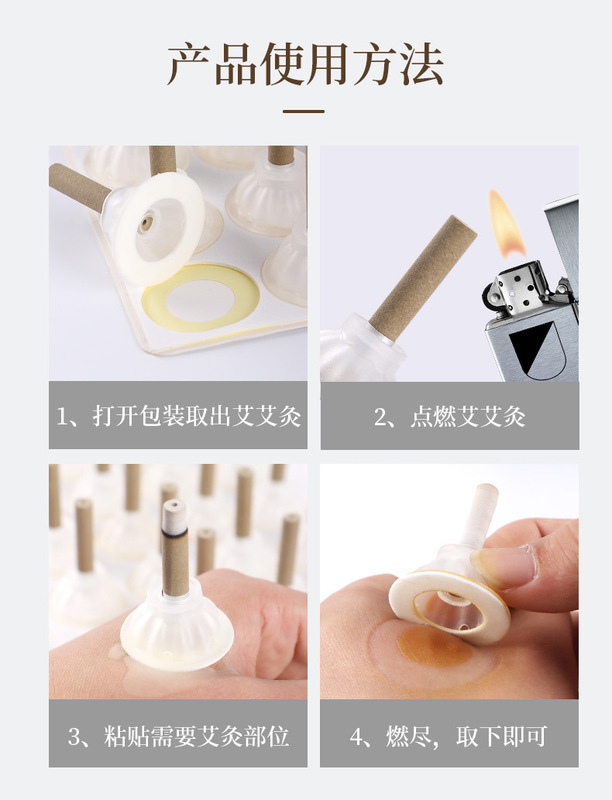 产品使用方法

1、打开包装取出艾艾灸

2、点燃艾艾灸

3、粘贴需要艾灸部位

4、燃尽，取下即可