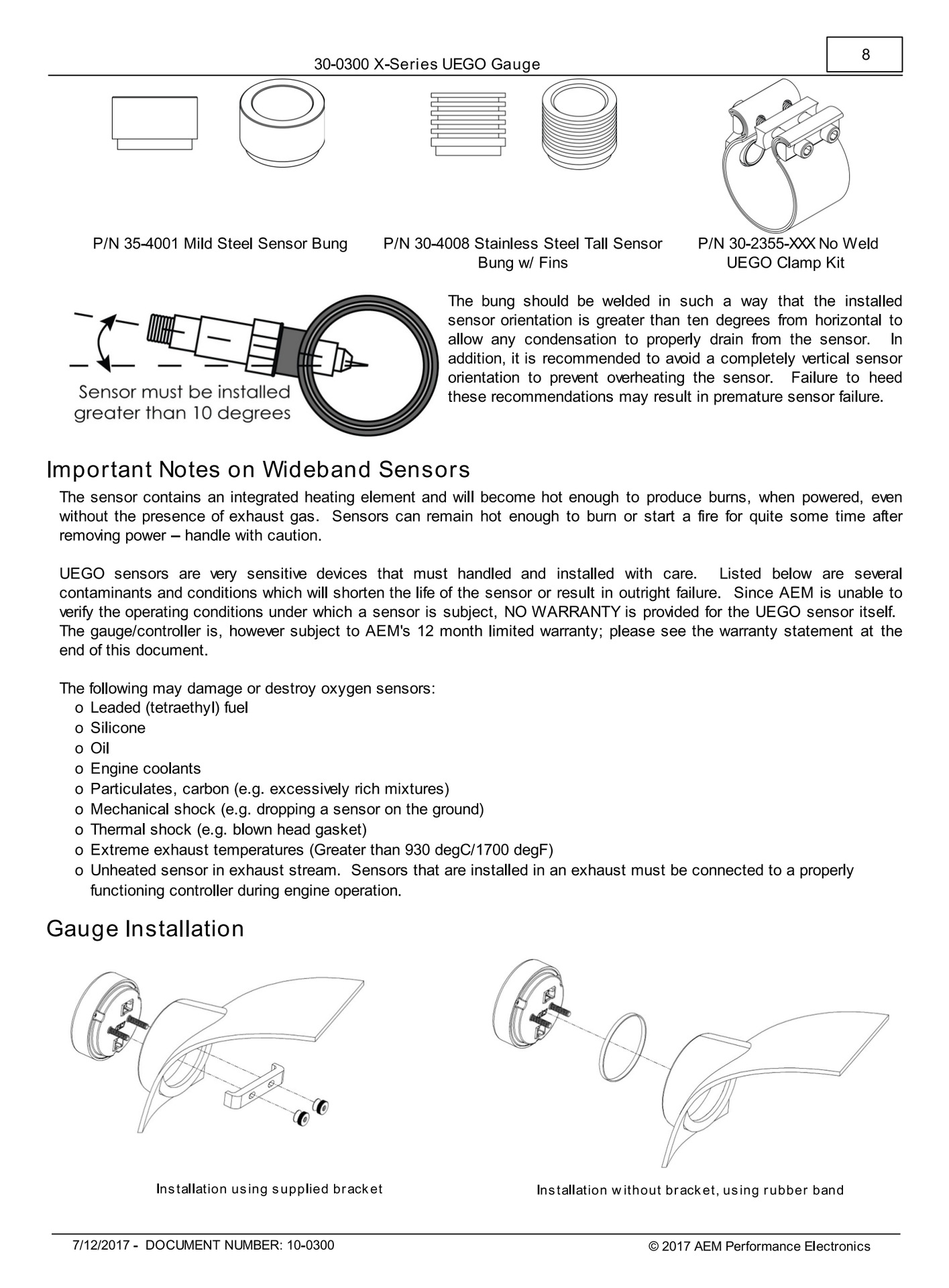 30-0300 X-Series UEGO Gauge

8

P/N 35-4001 Mild Steel Sensor Bung

P/N 30-4008 Stainless Steel Tall Sensor Bung w/ Fins

P/N 30-2355-XXX No Weld UEGO Clamp Kit

Sensor must be installed greater than 10 degrees

The bung should be welded in such a way that the installed sensor orientation is greater than ten degrees from horizontal to allow any condensation to properly drain from the sensor. In addition, it is recommended to avoid a completely vertical sensor orientation to prevent overheating the sensor. Failure to heed these recommendations may result in premature sensor failure.

Important Notes on Wideband Sensors

The sensor contains an integrated heating element and will become hot enough to produce burns, when powered, even without the presence of exhaust gas. Sensors can remain hot enough to burn or start a fire for quite some time after removing power – handle with caution.

UEGO sensors are very sensitive devices that must handled and installed with care. Listed below are several contaminants and conditions which will shorten the life of the sensor or result in outright failure. Since AEM is unable to verify the operating conditions under which a sensor is subject, NO WARRANTY is provided for the UEGO sensor itself. The gauge/controller is, however subject to AEM's 12 month limited warranty; please see the warranty statement at the end of this document.

The following may damage or destroy oxygen sensors:
o Leaded (tetraethyl) fuel
o Silicone
o Oil
o Engine coolants
o Particulates, carbon (e.g. excessively rich mixtures)
o Mechanical shock (e.g. dropping a sensor on the ground)
o Thermal shock (e.g. blown head gasket)
o Extreme exhaust temperatures (Greater than 930 degC/1700 degF)
o Unheated sensor in exhaust stream. Sensors that are installed in an exhaust must be connected to a properly functioning controller during engine operation.

Gauge Installation

Installation using supplied bracket

Installation without bracket, using rubber band

7/12/2017 - DOCUMENT NUMBER: 10-0300

© 2017 AEM Performance Electronics