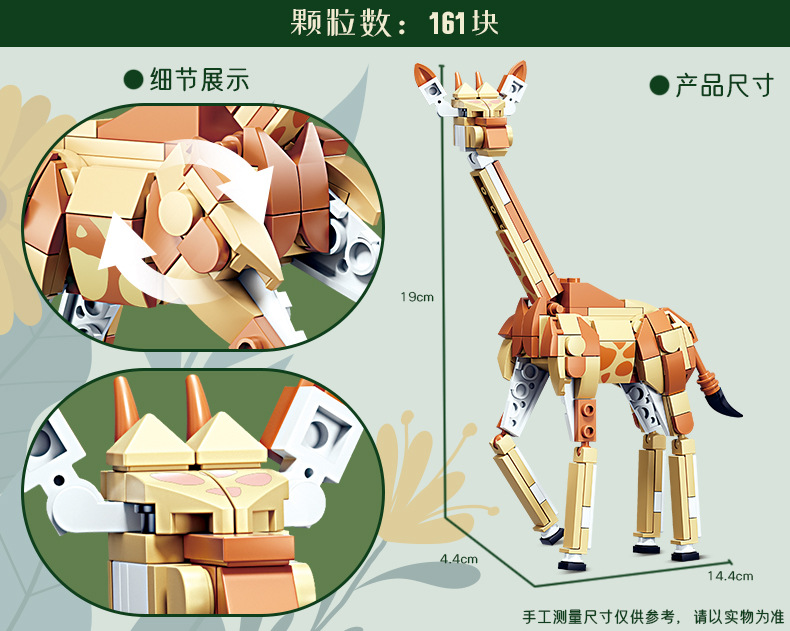 颗粒数：161块

●细节展示

●产品尺寸

19cm

4.4cm

14.4cm

手工测量尺寸仅供参考，请以实物为准