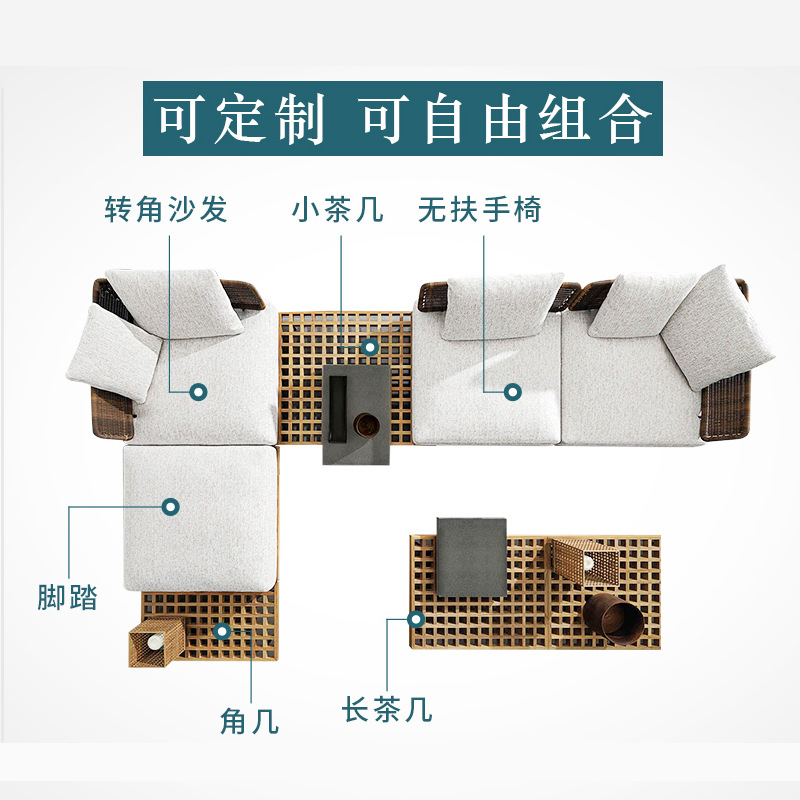 可定制 可自由组合

转角沙发

小茶几

无扶手椅

脚踏

角几

长茶几