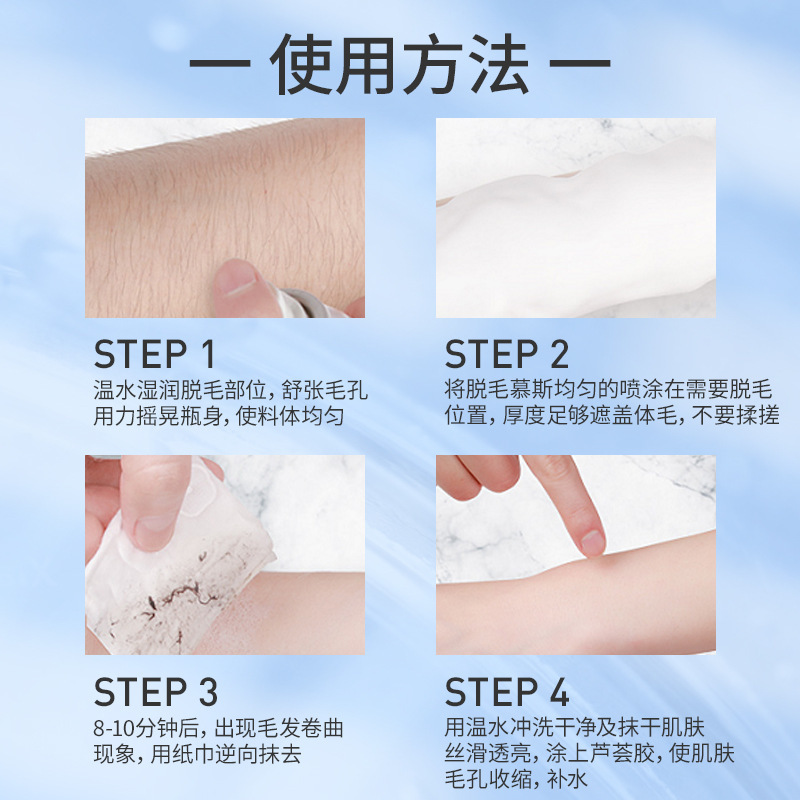 — 使用方法 —

STEP 1
温水湿润脱毛部位，舒张毛孔
用力摇晃瓶身，使料体均匀

STEP 2
将脱毛慕斯均匀的喷涂在需要脱毛位置，厚度足够遮盖体毛，不要揉搓

STEP 3
8-10分钟后，出现毛发卷曲现象，用纸巾逆向抹去

STEP 4
用温水冲洗干净及抹干肌肤
丝滑透亮，涂上芦荟胶，使肌肤毛孔收缩，补水